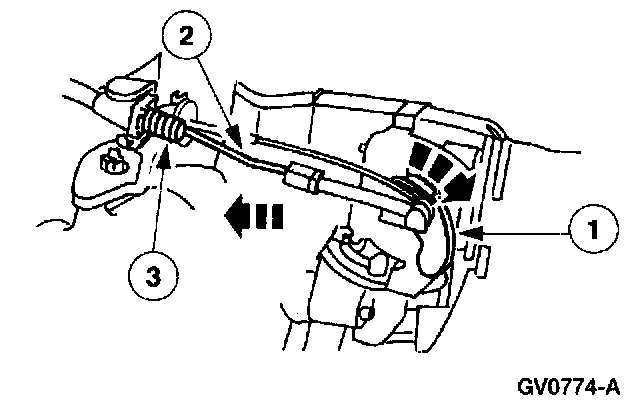 2

1

3

GV0774-A