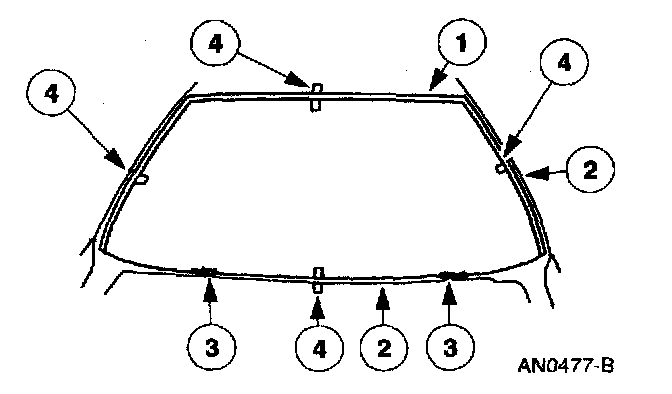 4
1
4
4
2
3
4
2
3
AN0477-B