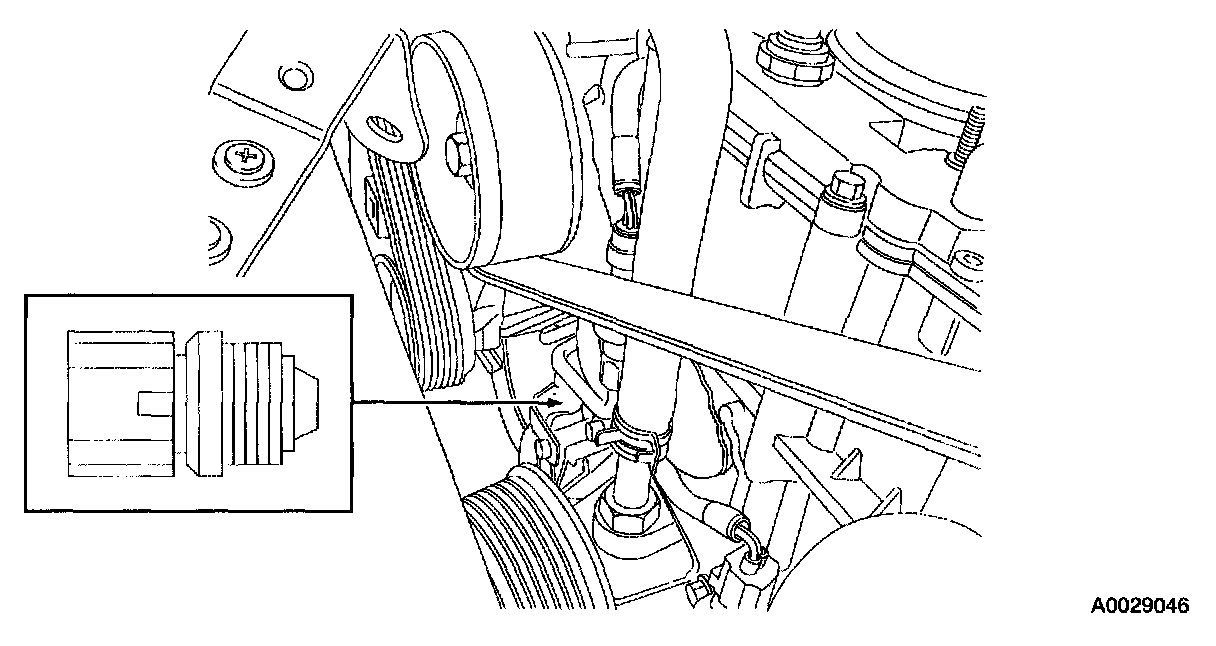 A0029046