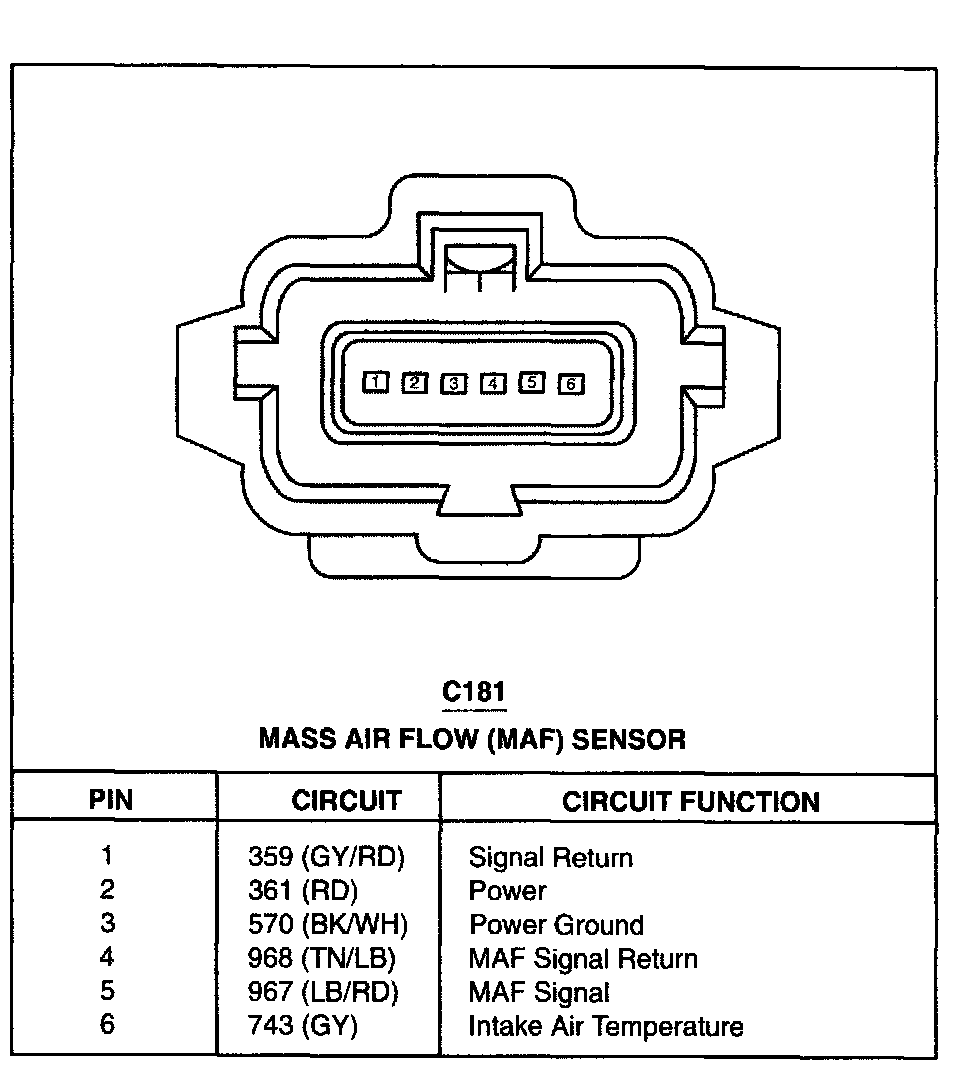 1 2 3 4 5 6

C181

MASS AIR FLOW (MAF) SENSOR

| PIN | CIRCUIT | CIRCUIT FUNCTION |
|---|---|---|
| 1 | 359 (GY/RD) | Signal Return |
| 2 | 361 (RD) | Power |
| 3 | 570 (BK/WH) | Power Ground |
| 4 | 968 (TN/LB) | MAF Signal Return |
| 5 | 967 (LB/RD) | MAF Signal |
| 6 | 743 (GY) | Intake Air Temperature |