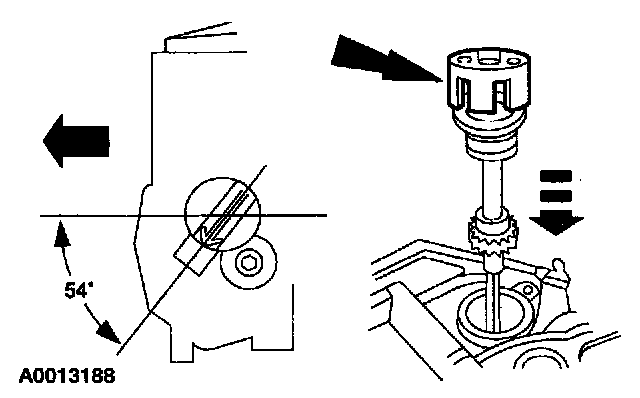 54°

A0013188