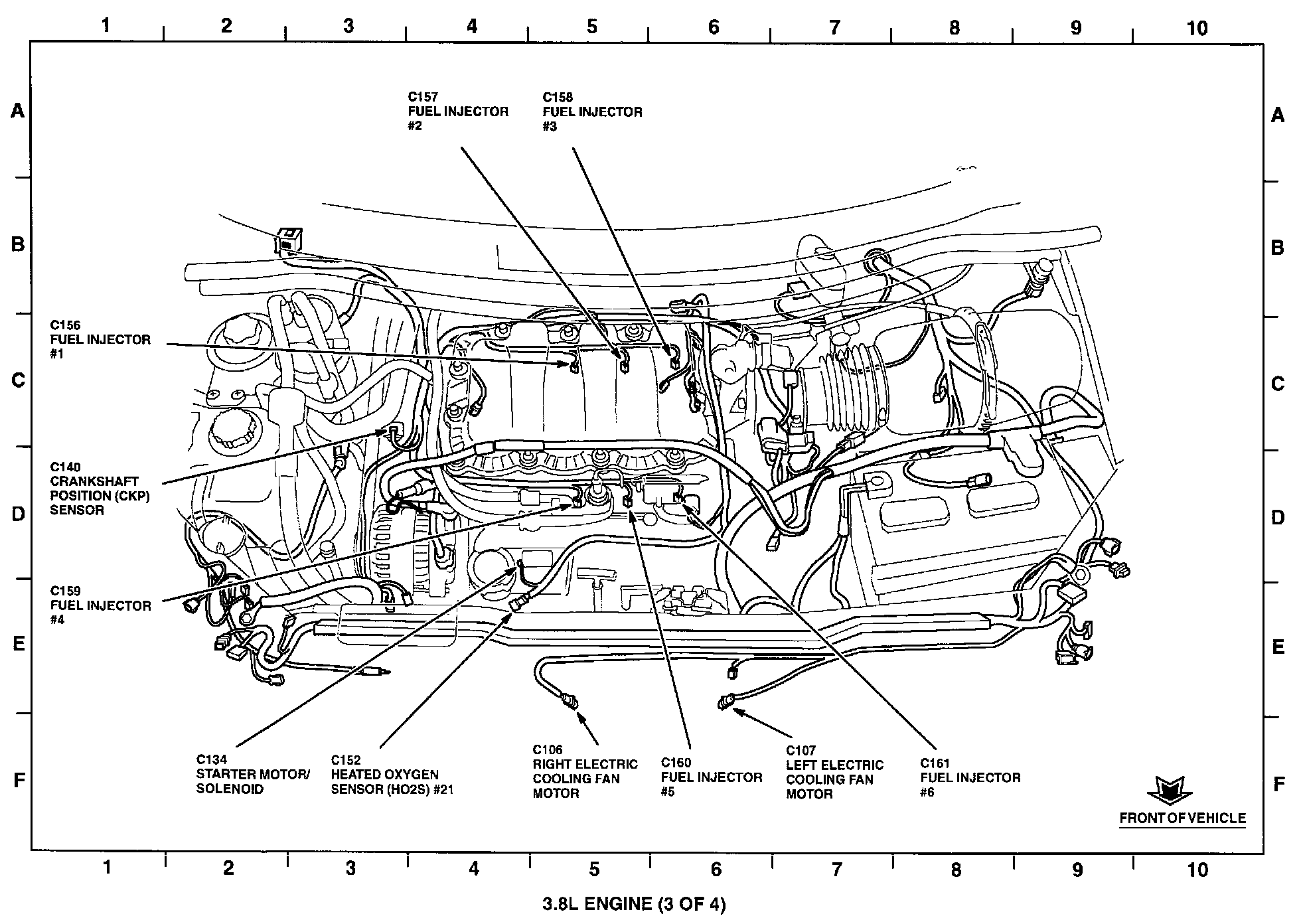 1 2 3 4 5 6 7 8 9 10

A

B

C

D

E

F

C157
FUEL INJECTOR
#2

C158
FUEL INJECTOR
#3

C156
FUEL INJECTOR
#1

C140
CRANKSHAFT
POSITION (CKP)
SENSOR

C159
FUEL INJECTOR
#4

C134
STARTER MOTOR/
SOLENOID

C152
HEATED OXYGEN
SENSOR (HO2S) #21

C106
RIGHT ELECTRIC
COOLING FAN
MOTOR

C160
FUEL INJECTOR
#5

C107
LEFT ELECTRIC
COOLING FAN
MOTOR

C161
FUEL INJECTOR
#6

FRONT OF VEHICLE

A

B

C

D

E

F

1 2 3 4 5 6 7 8 9 10

3.8L ENGINE (3 OF 4)