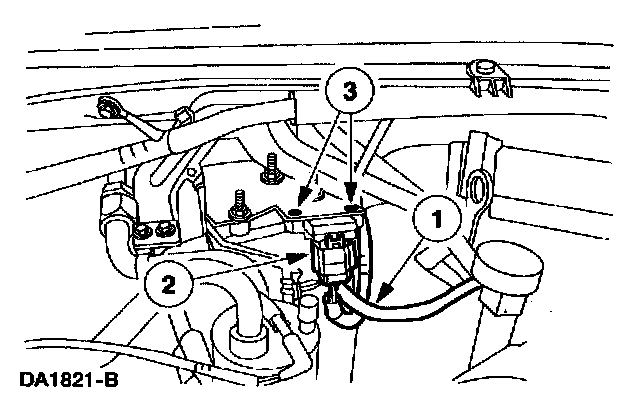 3
1
2
DA1821-B