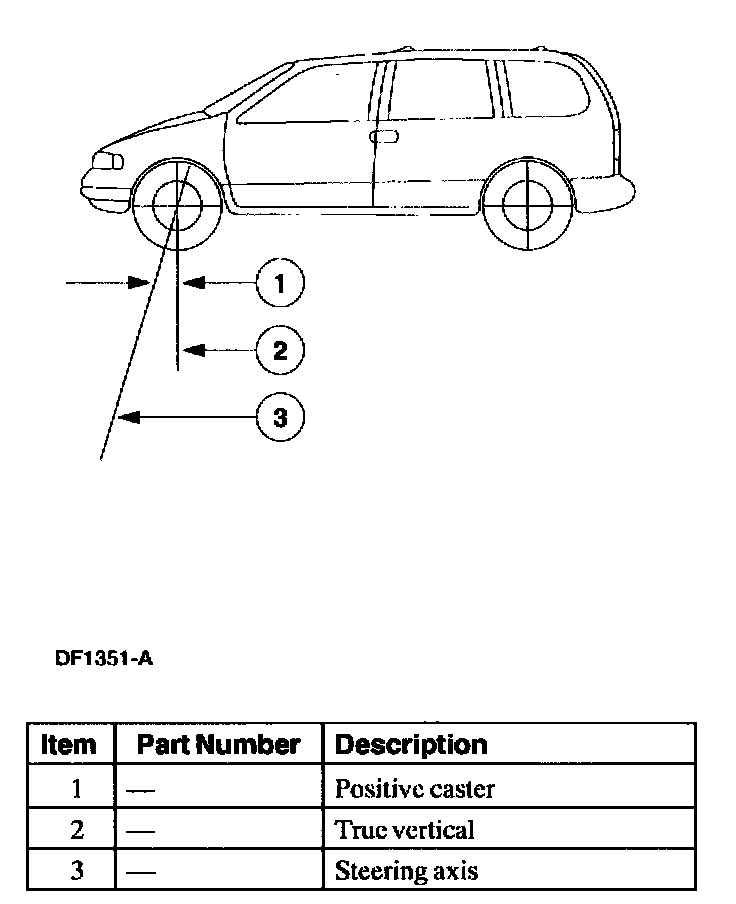 1

2

3

DF1351-A

| Item | Part Number | Description |
|---|---|---|
| 1 | — | Positive caster |
| 2 | — | True vertical |
| 3 | — | Steering axis |