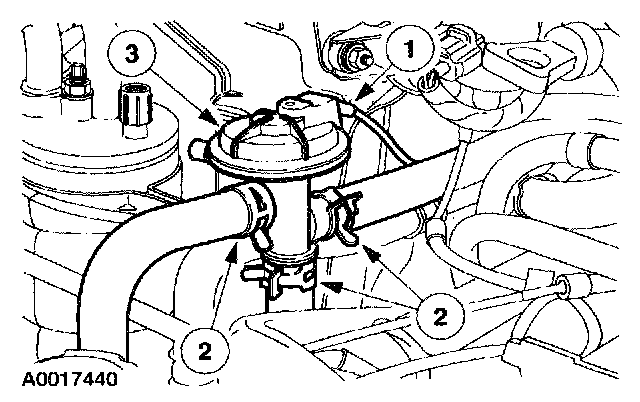 3
1
2
2
A0017440