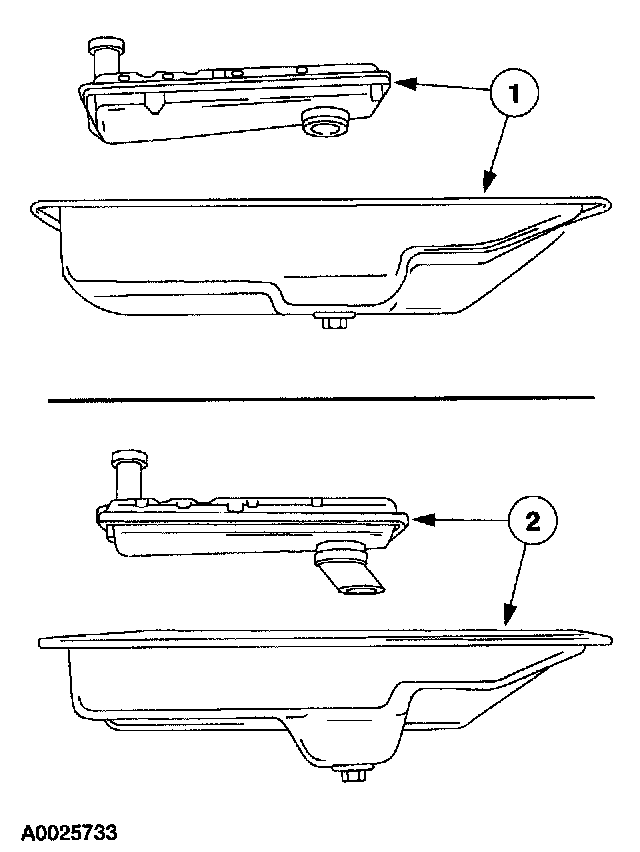 1

2

A0025733