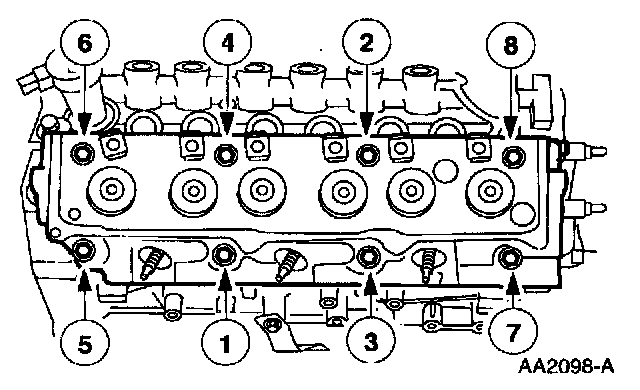 6
4
2
8
5
1
3
7
AA2098-A