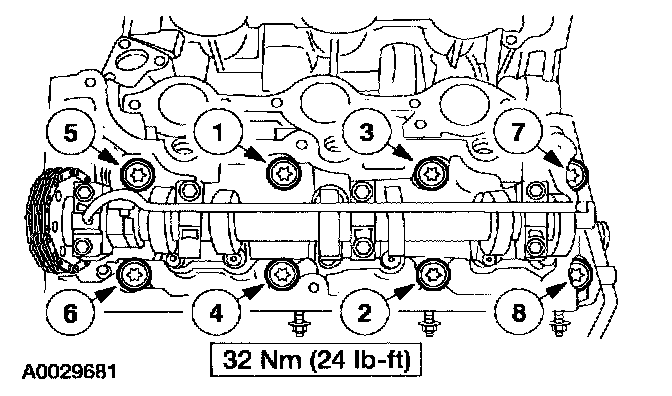 5
1
3
7
6
4
2
8
32 Nm (24 lb-ft)
A0029681