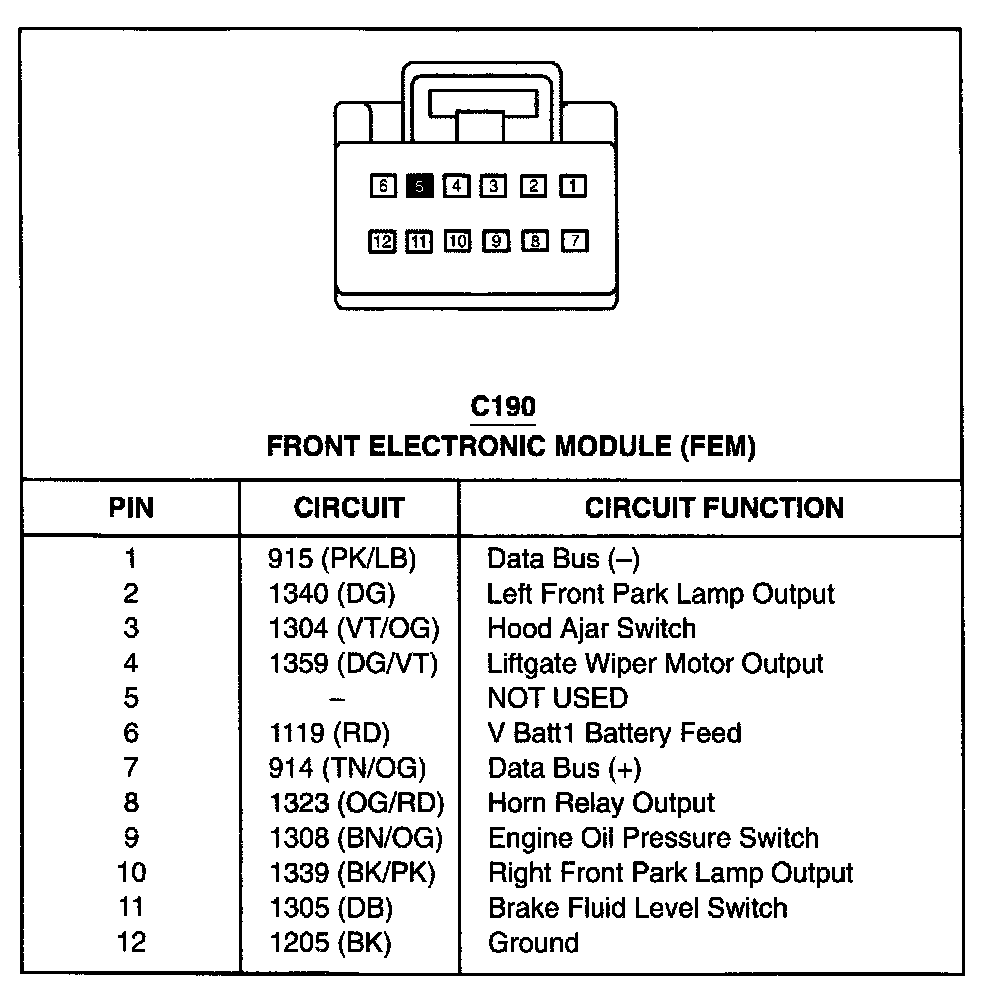 6 5 4 3 2 1

12 11 10 9 8 7

C190
FRONT ELECTRONIC MODULE (FEM)

| PIN | CIRCUIT | CIRCUIT FUNCTION |
|---|---|---|
| 1 | 915 (PK/LB) | Data Bus (–) |
| 2 | 1340 (DG) | Left Front Park Lamp Output |
| 3 | 1304 (VT/OG) | Hood Ajar Switch |
| 4 | 1359 (DG/VT) | Liftgate Wiper Motor Output |
| 5 | – | NOT USED |
| 6 | 1119 (RD) | V Batt1 Battery Feed |
| 7 | 914 (TN/OG) | Data Bus (+) |
| 8 | 1323 (OG/RD) | Horn Relay Output |
| 9 | 1308 (BN/OG) | Engine Oil Pressure Switch |
| 10 | 1339 (BK/PK) | Right Front Park Lamp Output |
| 11 | 1305 (DB) | Brake Fluid Level Switch |
| 12 | 1205 (BK) | Ground |