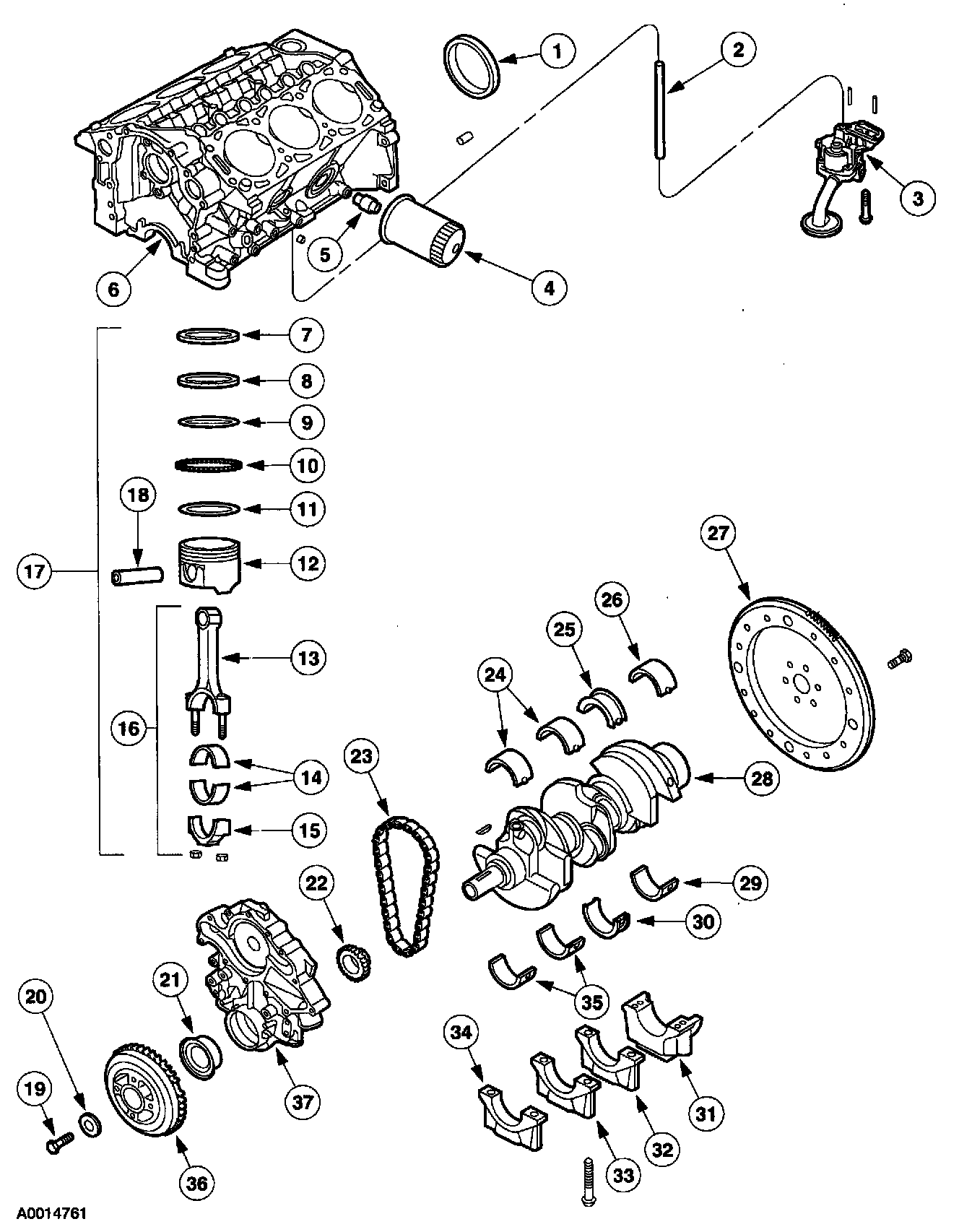 1
2
3
4
5
6
7
8
9
10
11
12
13
14
15
16
17
18
19
20
21
22
23
24
25
26
27
28
29
30
31
32
33
34
35
36
37
A0014761