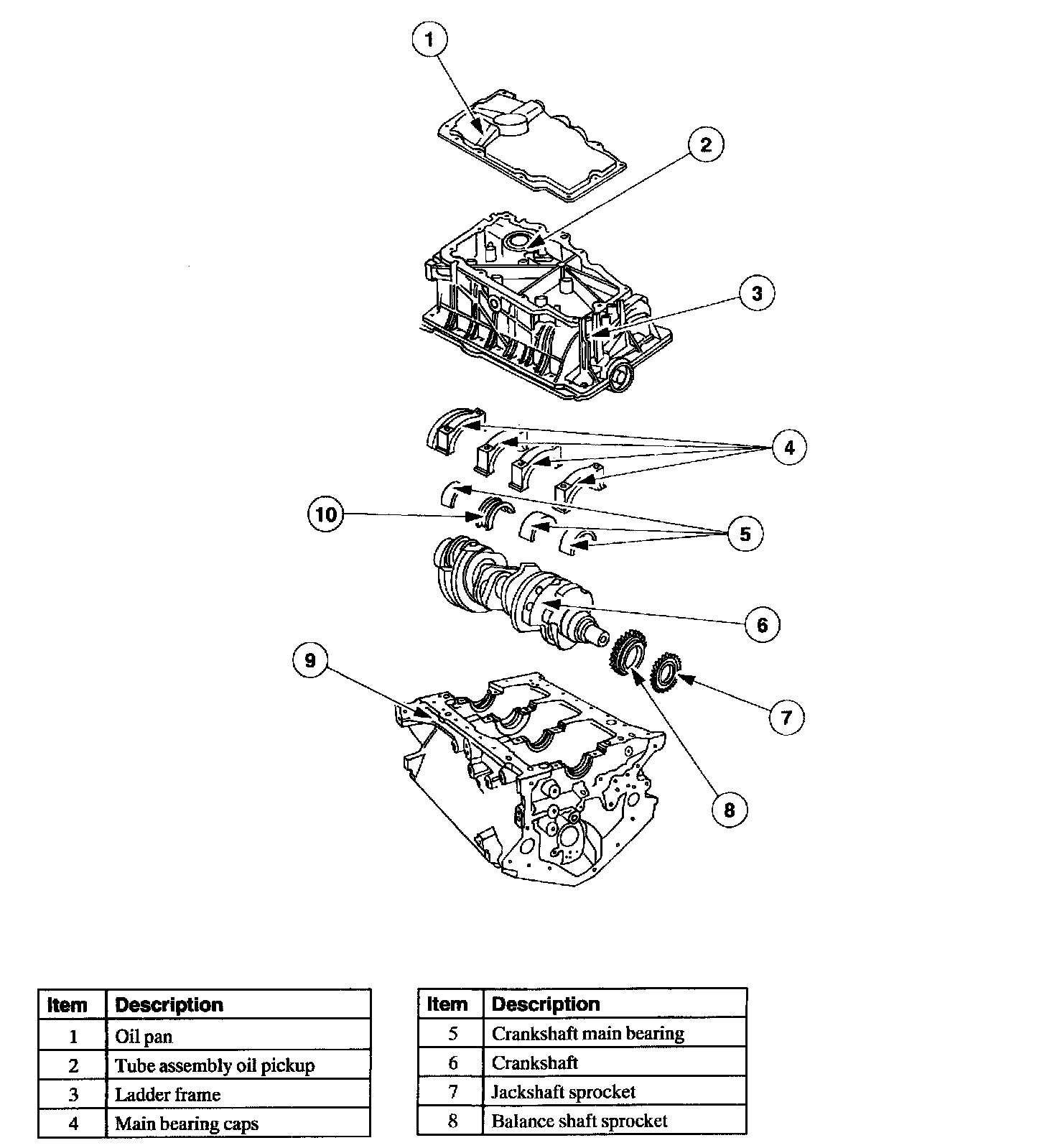 1
2
3
4
10
5
6
9
7
8

| Item | Description |
|---|---|
| 1 | Oil pan |
| 2 | Tube assembly oil pickup |
| 3 | Ladder frame |
| 4 | Main bearing caps |

| Item | Description |
|---|---|
| 5 | Crankshaft main bearing |
| 6 | Crankshaft |
| 7 | Jackshaft sprocket |
| 8 | Balance shaft sprocket |