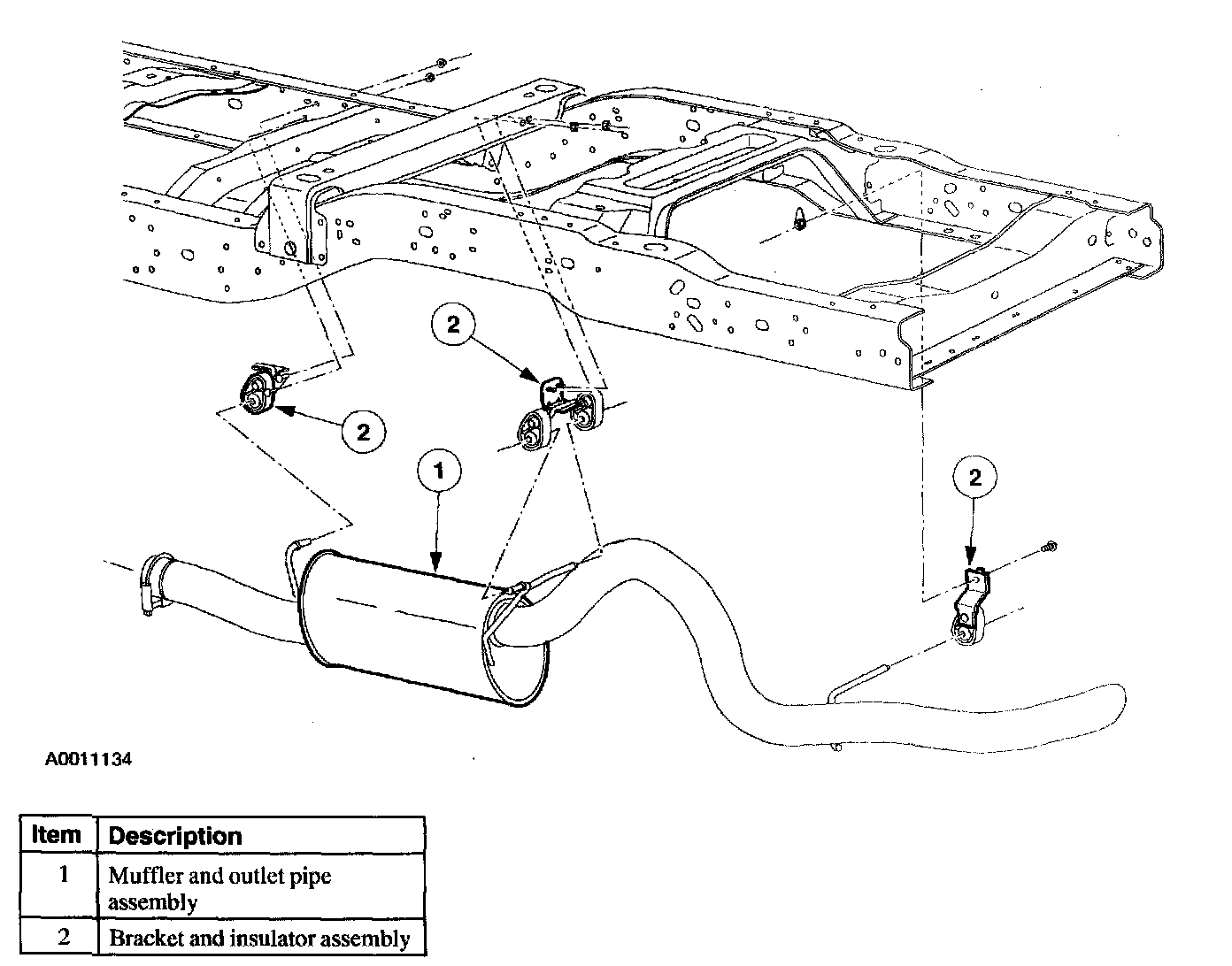 2

2

1

2

A0011134

| Item | Description |
|---|---|
| 1 | Muffler and outlet pipe assembly |
| 2 | Bracket and insulator assembly |