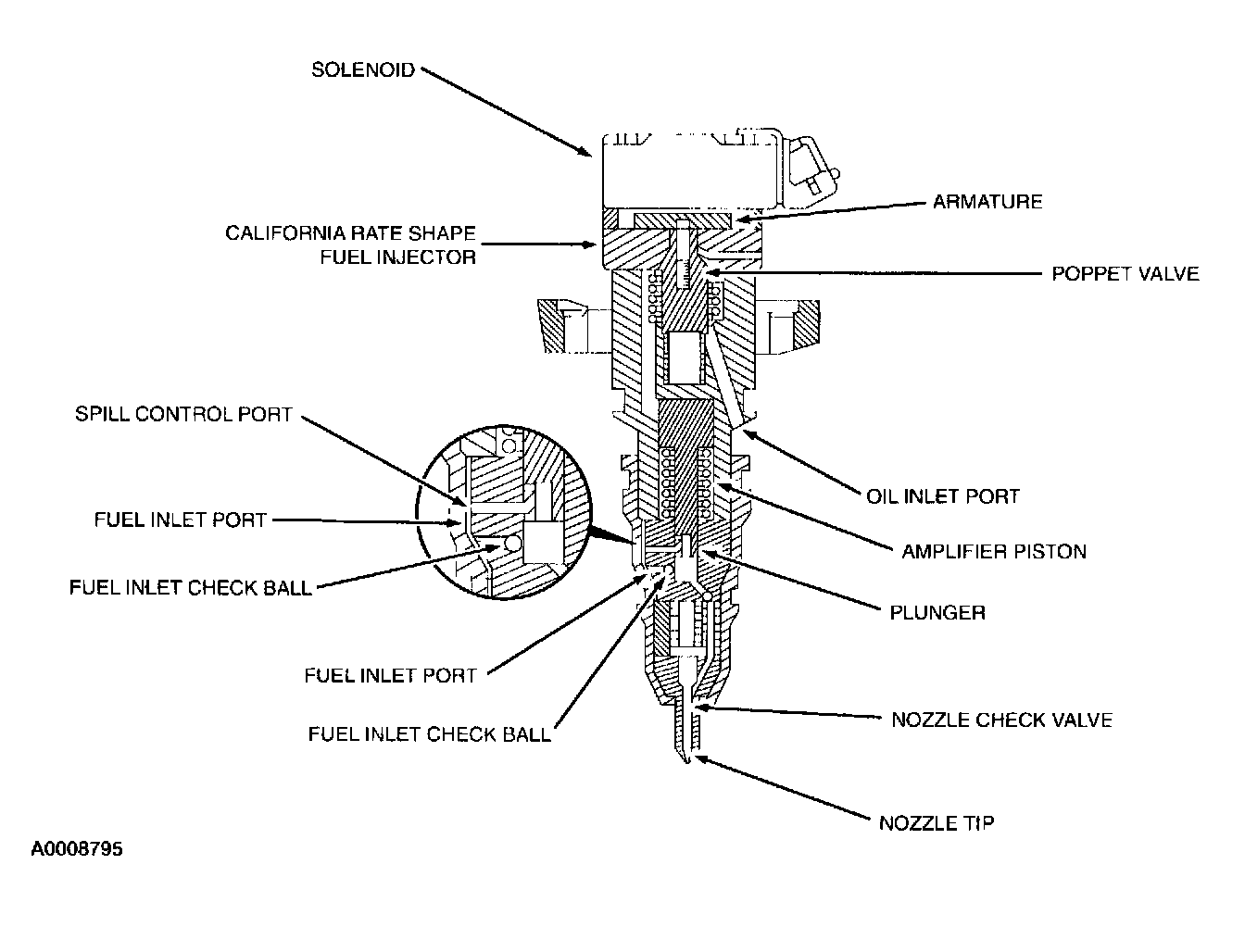 SOLENOID

ARMATURE

CALIFORNIA RATE SHAPE FUEL INJECTOR

POPPET VALVE

SPILL CONTROL PORT

FUEL INLET PORT

FUEL INLET CHECK BALL

OIL INLET PORT

AMPLIFIER PISTON

PLUNGER

FUEL INLET PORT

FUEL INLET CHECK BALL

NOZZLE CHECK VALVE

NOZZLE TIP

A0008795