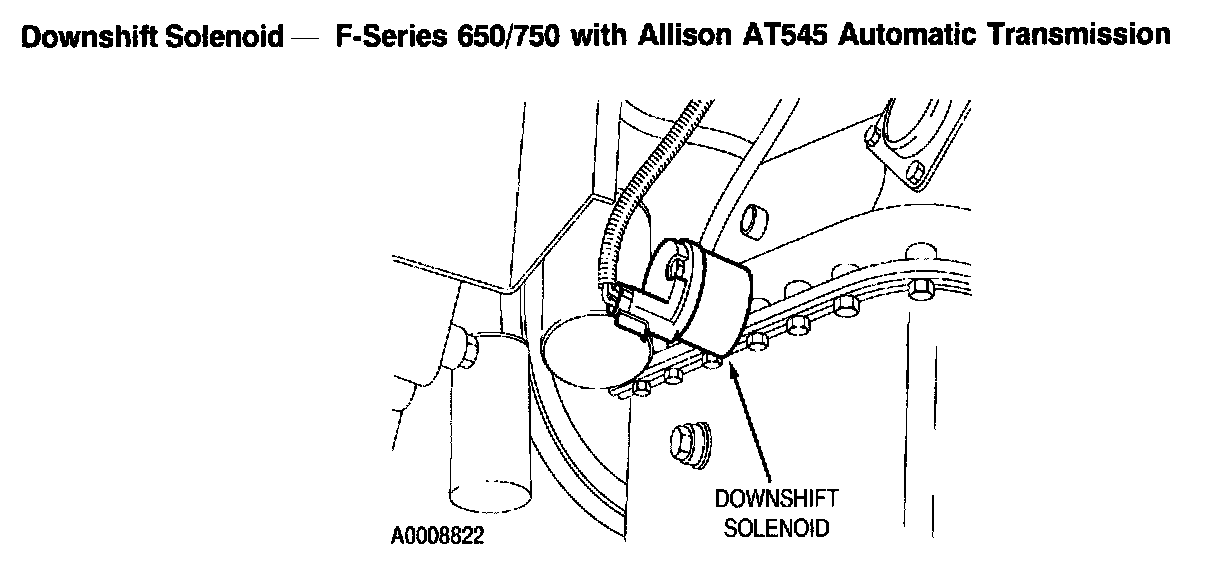 Downshift Solenoid — F-Series 650/750 with Allison AT545 Automatic Transmission

DOWNSHIFT SOLENOID

A0008822