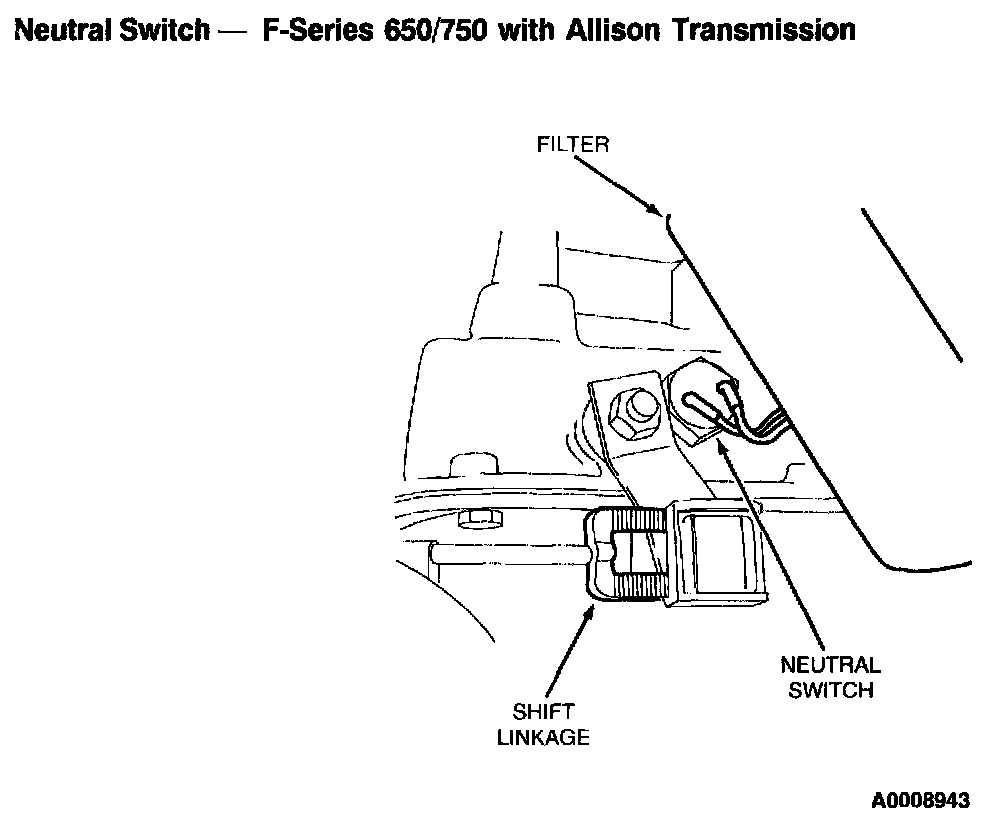 Neutral Switch — F-Series 650/750 with Allison Transmission

FILTER

NEUTRAL SWITCH

SHIFT LINKAGE

A0008943