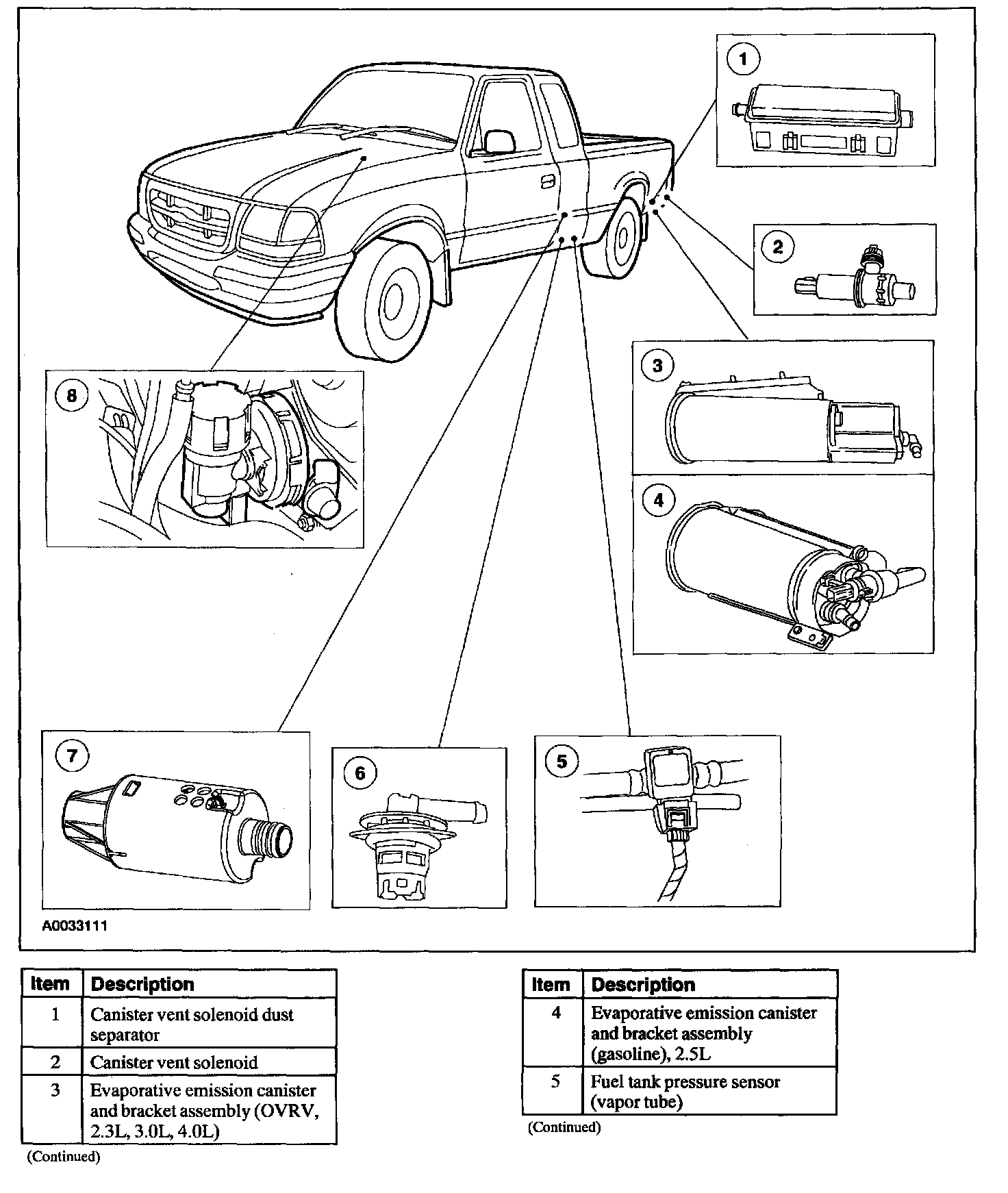 1

2

3

4

8

7

6

5

A0033111

| Item | Description |
|---|---|
| 1 | Canister vent solenoid dust separator |
| 2 | Canister vent solenoid |
| 3 | Evaporative emission canister and bracket assembly (OVRV, 2.3L, 3.0L, 4.0L) |

(Continued)

| Item | Description |
|---|---|
| 4 | Evaporative emission canister and bracket assembly (gasoline), 2.5L |
| 5 | Fuel tank pressure sensor (vapor tube) |

(Continued)