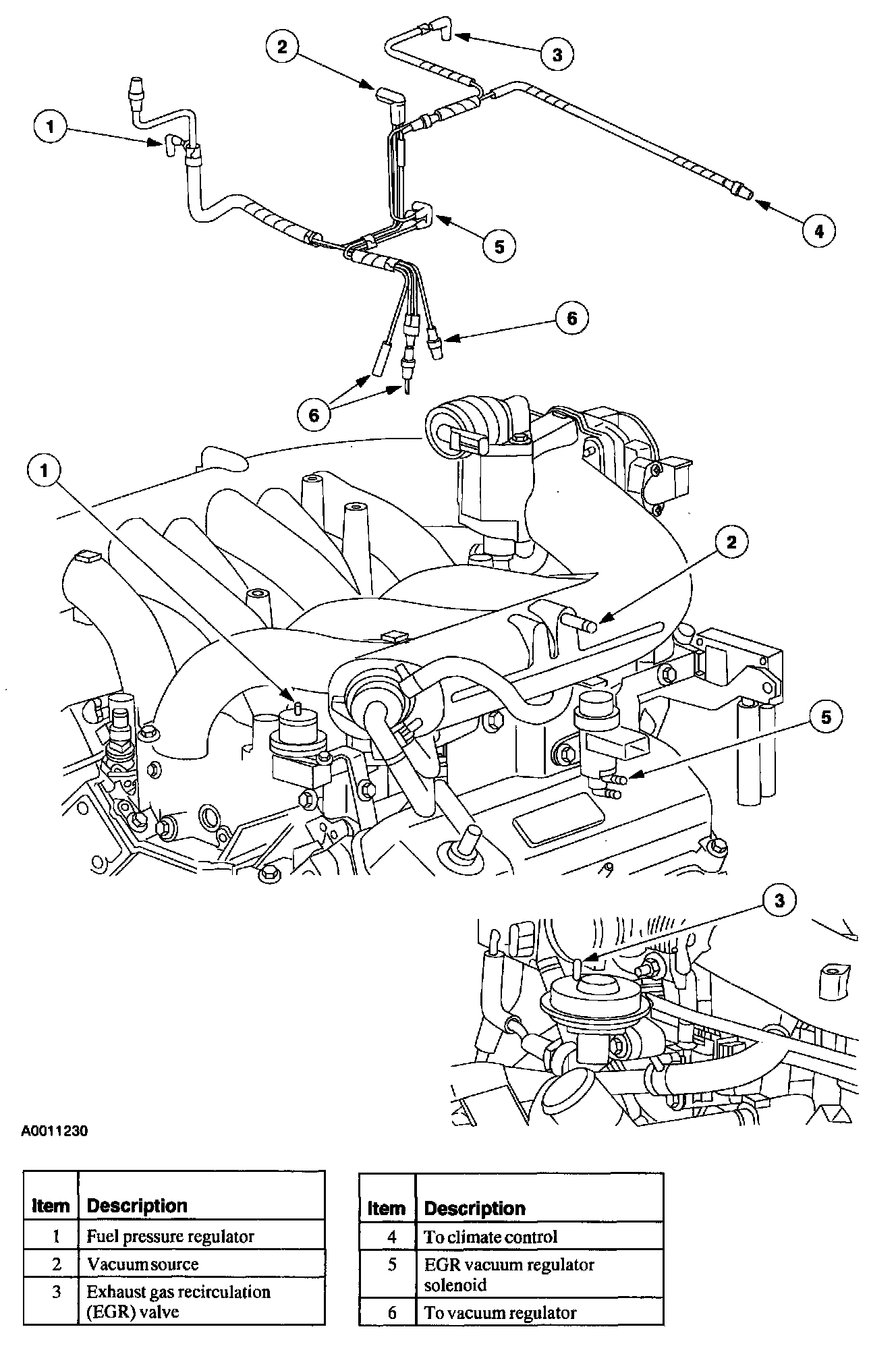 2
3
1
4
5
6
6
1
2
5
3

A0011230

| Item | Description |
|---|---|
| 1 | Fuel pressure regulator |
| 2 | Vacuum source |
| 3 | Exhaust gas recirculation (EGR) valve |

| Item | Description |
|---|---|
| 4 | To climate control |
| 5 | EGR vacuum regulator solenoid |
| 6 | To vacuum regulator |