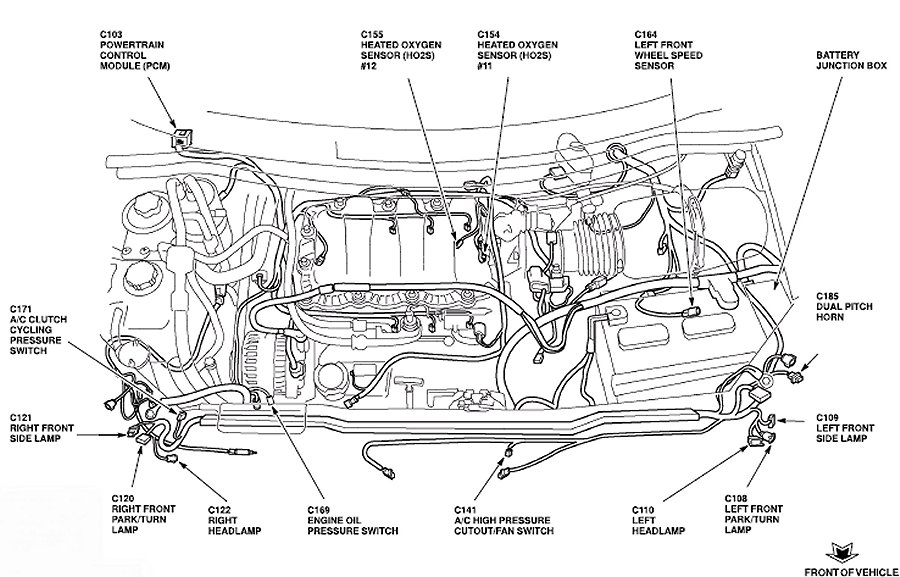 C103
POWERTRAIN
CONTROL
MODULE (PCM)

C155
HEATED OXYGEN
SENSOR (HO2S)
#12

C154
HEATED OXYGEN
SENSOR (HO2S)
#11

C164
LEFT FRONT
WHEEL SPEED
SENSOR

BATTERY
JUNCTION BOX

C171
A/C CLUTCH
CYCLING
PRESSURE
SWITCH

C185
DUAL PITCH
HORN

C121
RIGHT FRONT
SIDE LAMP

C109
LEFT FRONT
SIDE LAMP

C120
RIGHT FRONT
PARK/TURN
LAMP

C122
RIGHT
HEADLAMP

C169
ENGINE OIL
PRESSURE SWITCH

C141
A/C HIGH PRESSURE
CUTOUT/FAN SWITCH

C110
LEFT
HEADLAMP

C108
LEFT FRONT
PARK/TURN
LAMP

FRONT OF VEHICLE