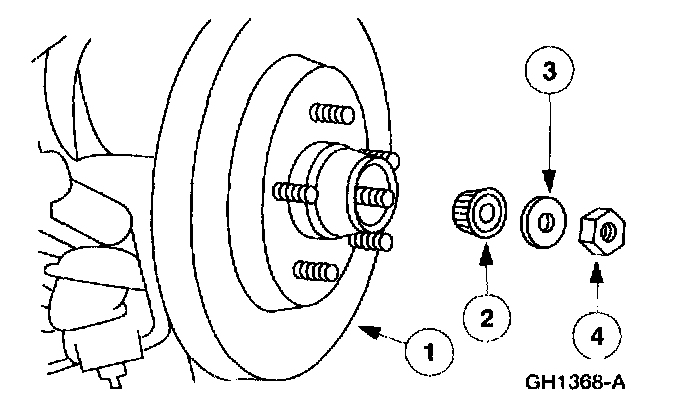 3

2

1

4

GH1368-A