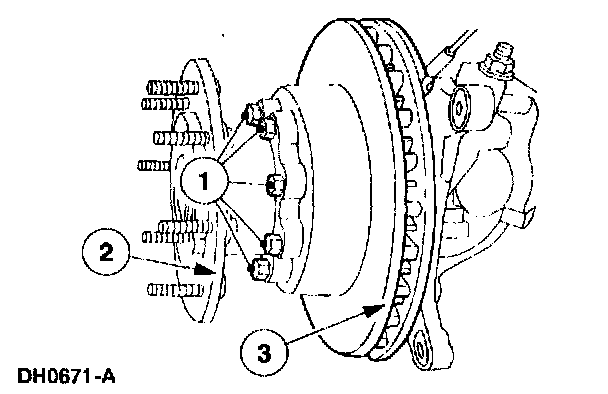 1
2
3
DH0671-A