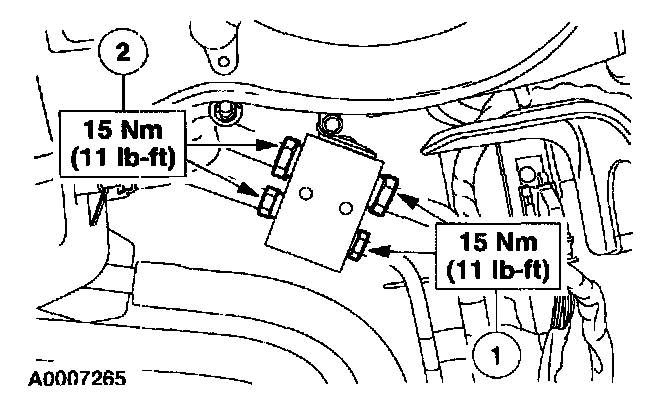 2

15 Nm
(11 lb-ft)

15 Nm
(11 lb-ft)

1

A0007265