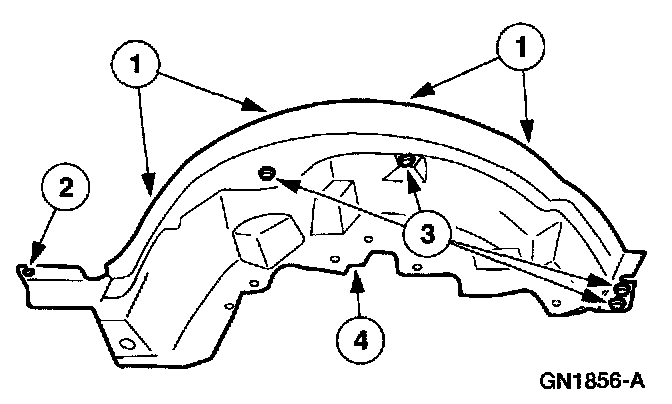 1
1
2
3
4
GN1856-A