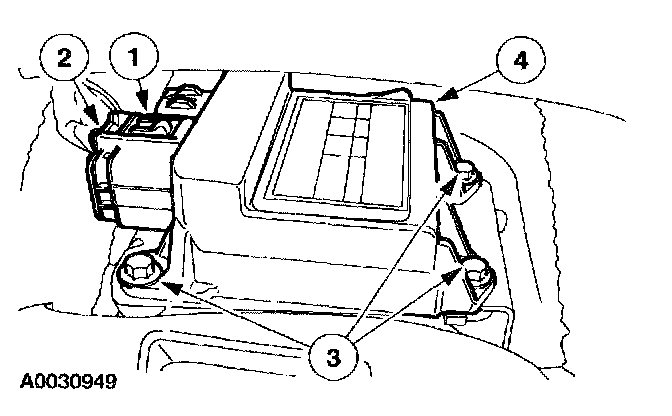 2
1
4
3
A0030949