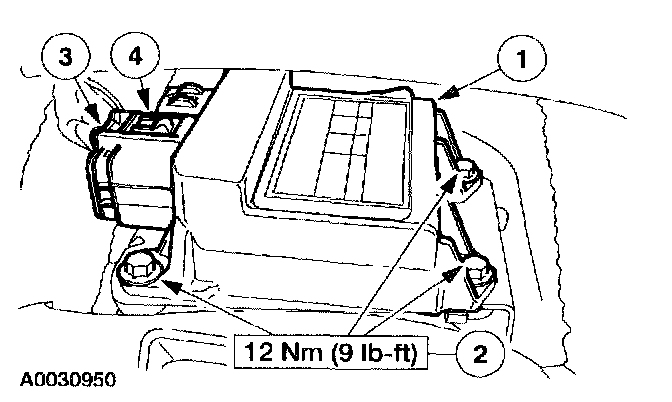 3
4
1
12 Nm (9 lb-ft)
2
A0030950