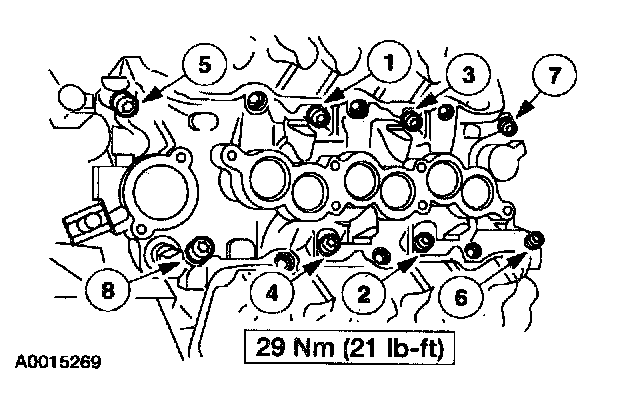 5
1
3
7
8
4
2
6
29 Nm (21 lb-ft)
A0015269