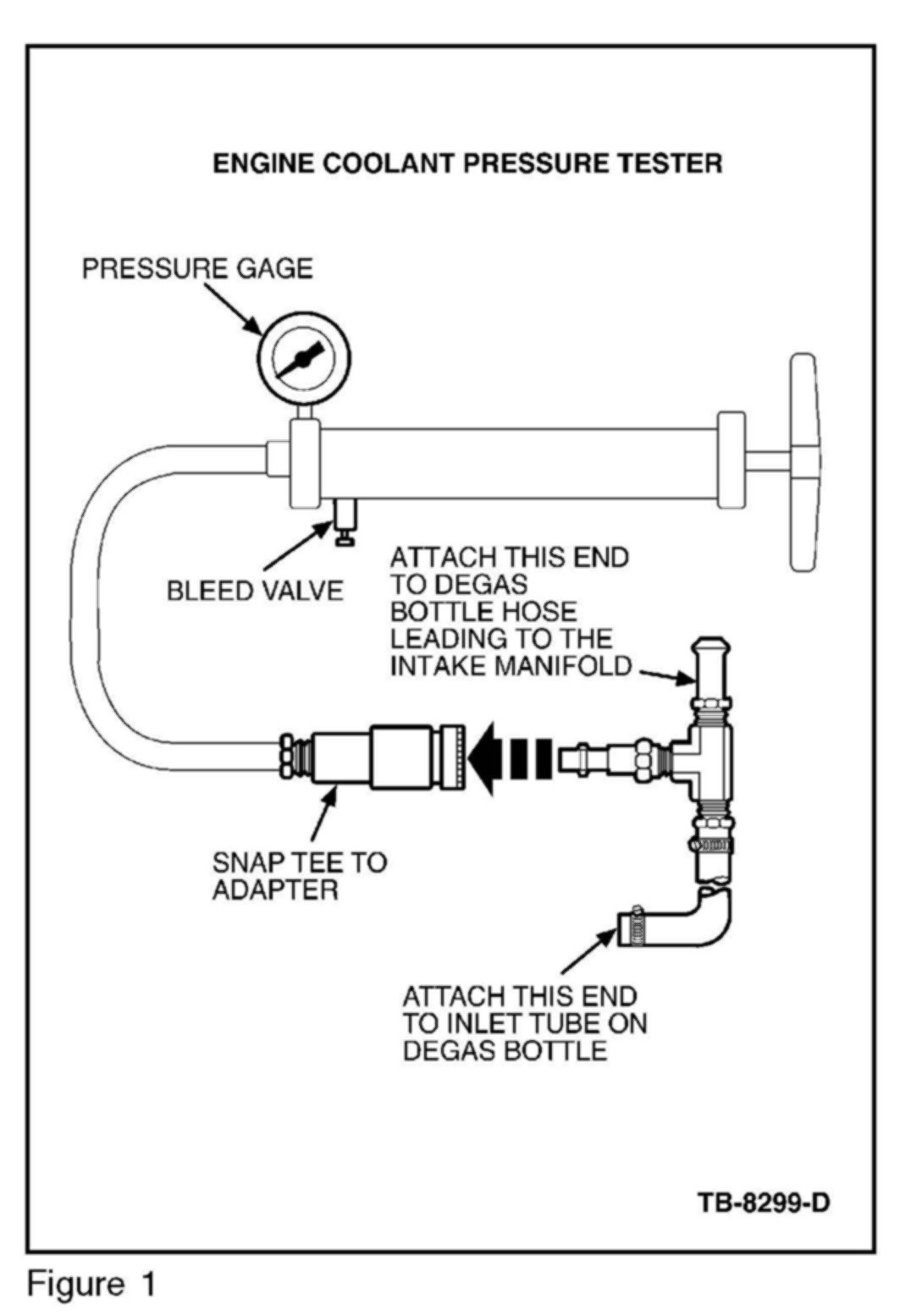 ENGINE COOLANT PRESSURE TESTER

PRESSURE GAGE

BLEED VALVE

ATTACH THIS END TO DEGAS BOTTLE HOSE LEADING TO THE INTAKE MANIFOLD

SNAP TEE TO ADAPTER

ATTACH THIS END TO INLET TUBE ON DEGAS BOTTLE

TB-8299-D

Figure 1