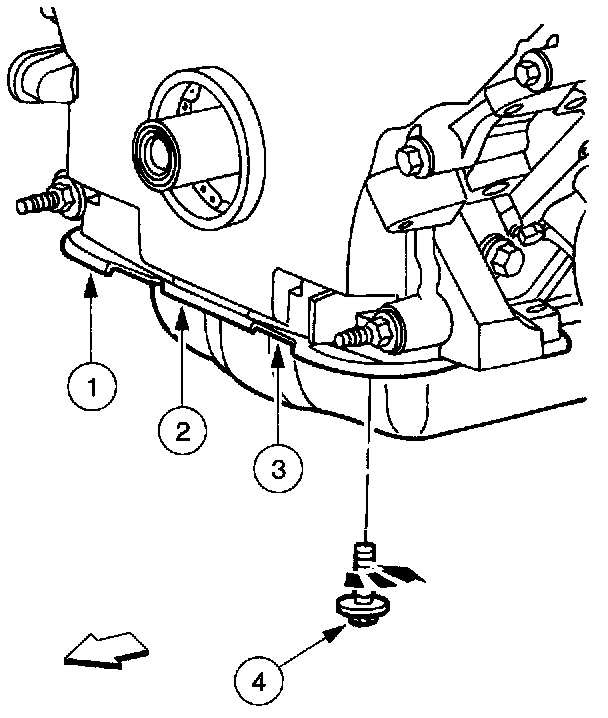 1
2
3
4