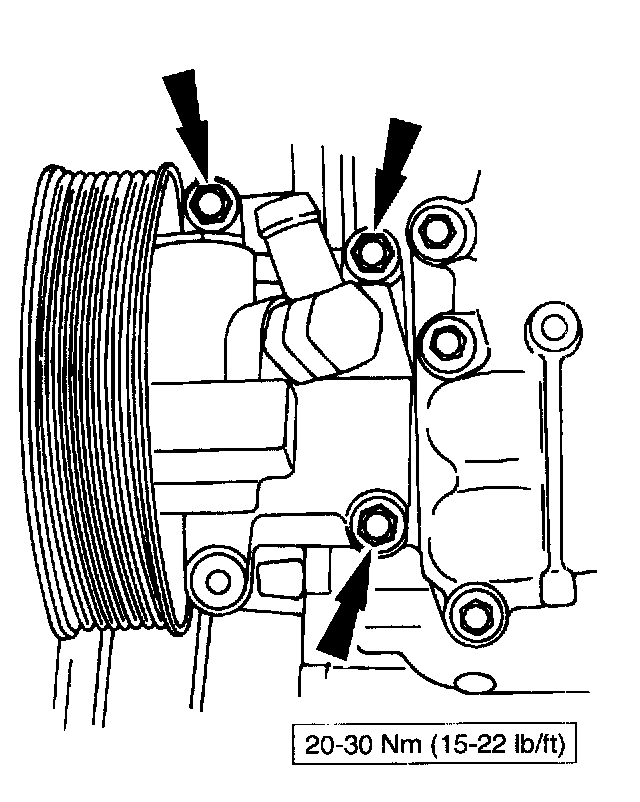 20-30 Nm (15-22 lb/ft)