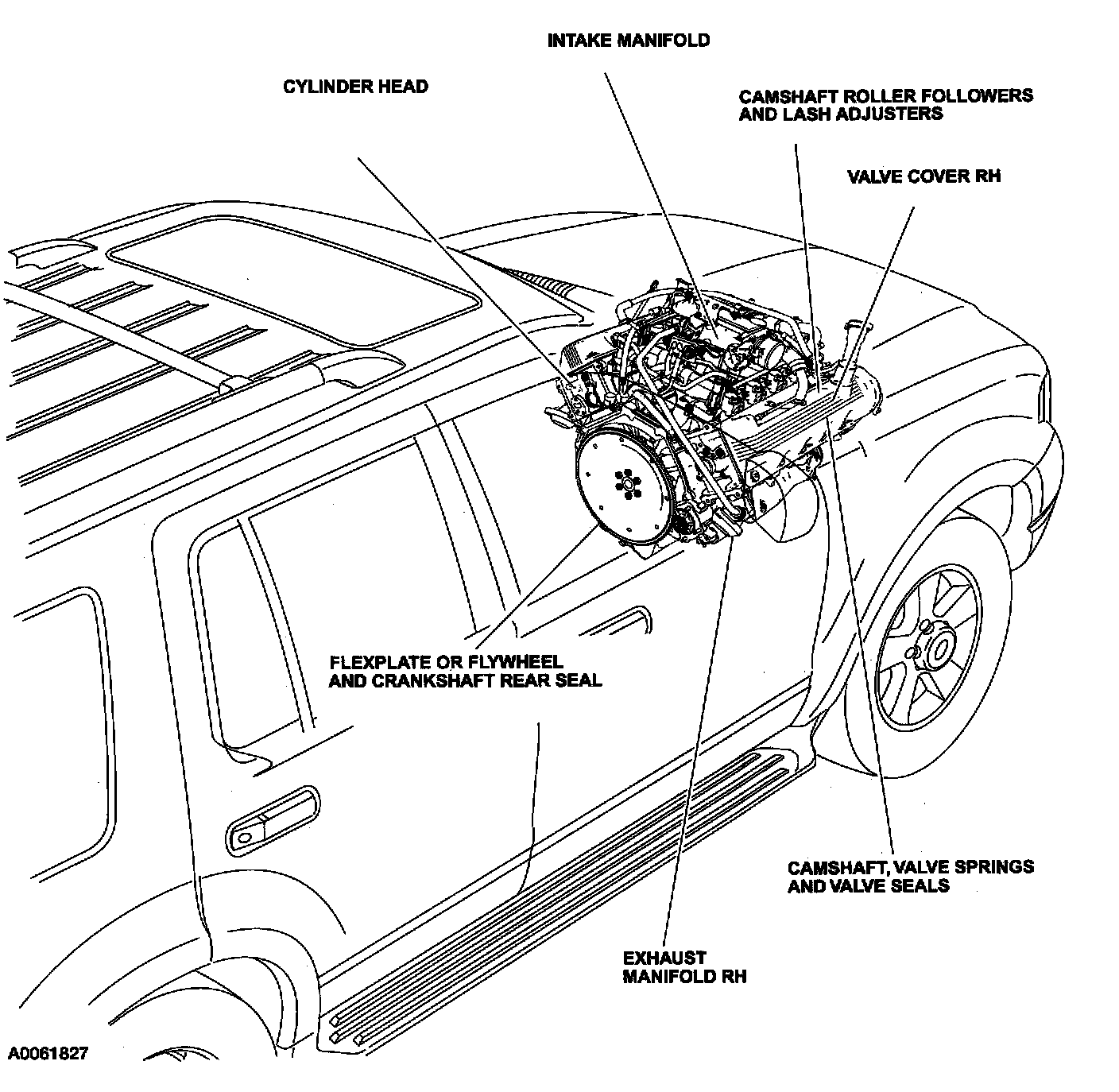 INTAKE MANIFOLD

CYLINDER HEAD

CAMSHAFT ROLLER FOLLOWERS AND LASH ADJUSTERS

VALVE COVER RH

FLEXPLATE OR FLYWHEEL AND CRANKSHAFT REAR SEAL

CAMSHAFT, VALVE SPRINGS AND VALVE SEALS

EXHAUST MANIFOLD RH

A0061827