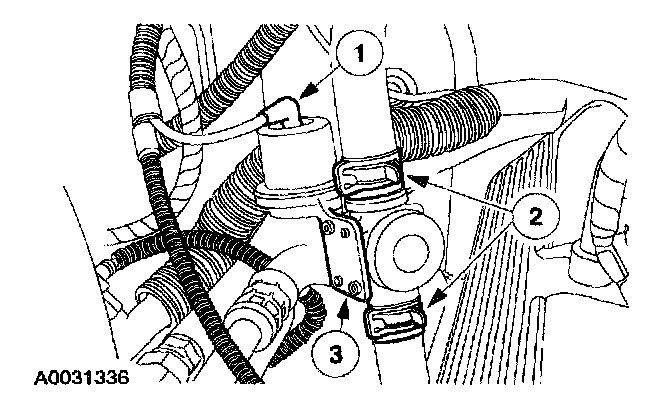 1
2
3
A0031336