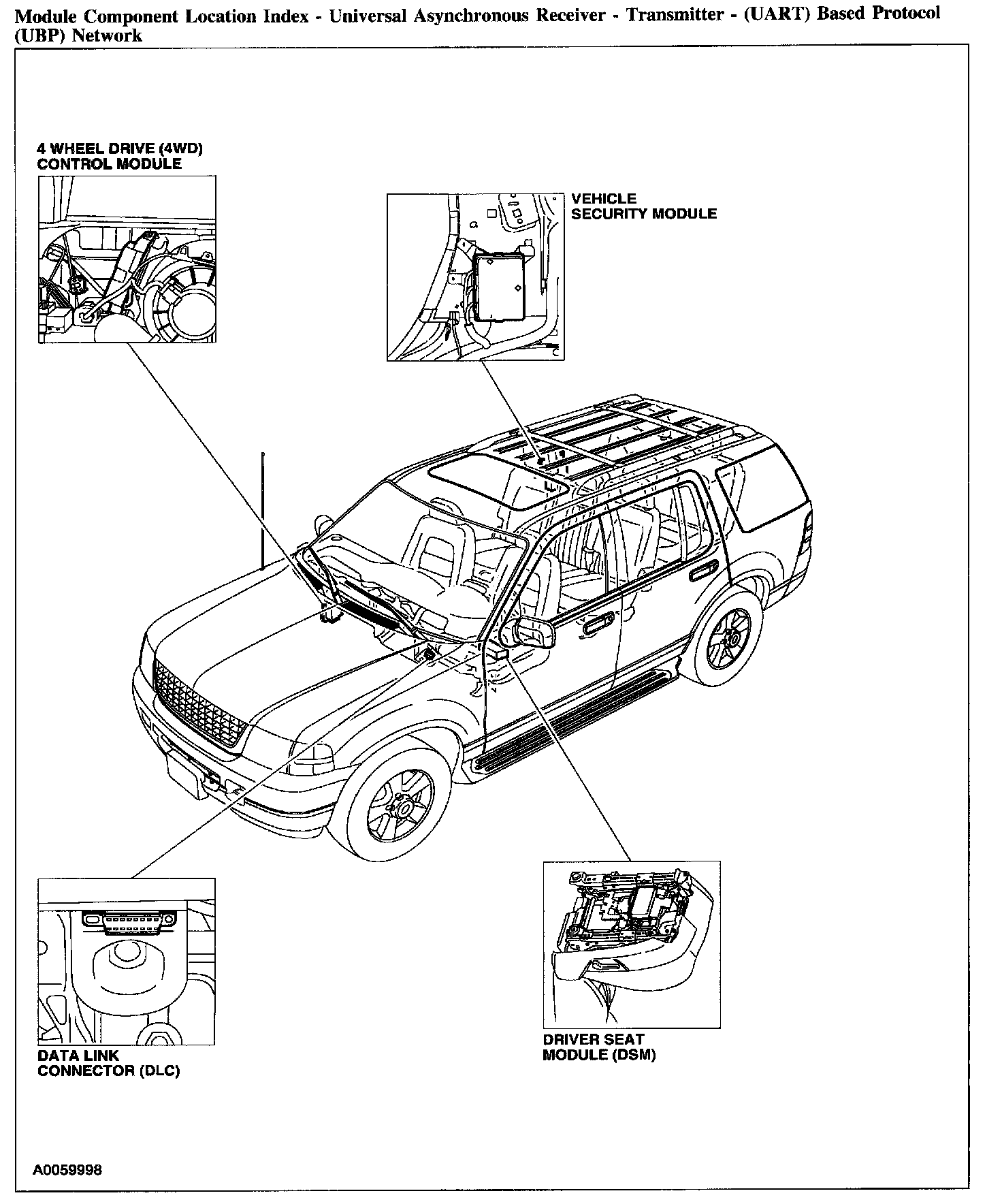 Module Component Location Index - Universal Asynchronous Receiver - Transmitter - (UART) Based Protocol (UBP) Network

4 WHEEL DRIVE (4WD) CONTROL MODULE

VEHICLE SECURITY MODULE

DATA LINK CONNECTOR (DLC)

DRIVER SEAT MODULE (DSM)

A0059998