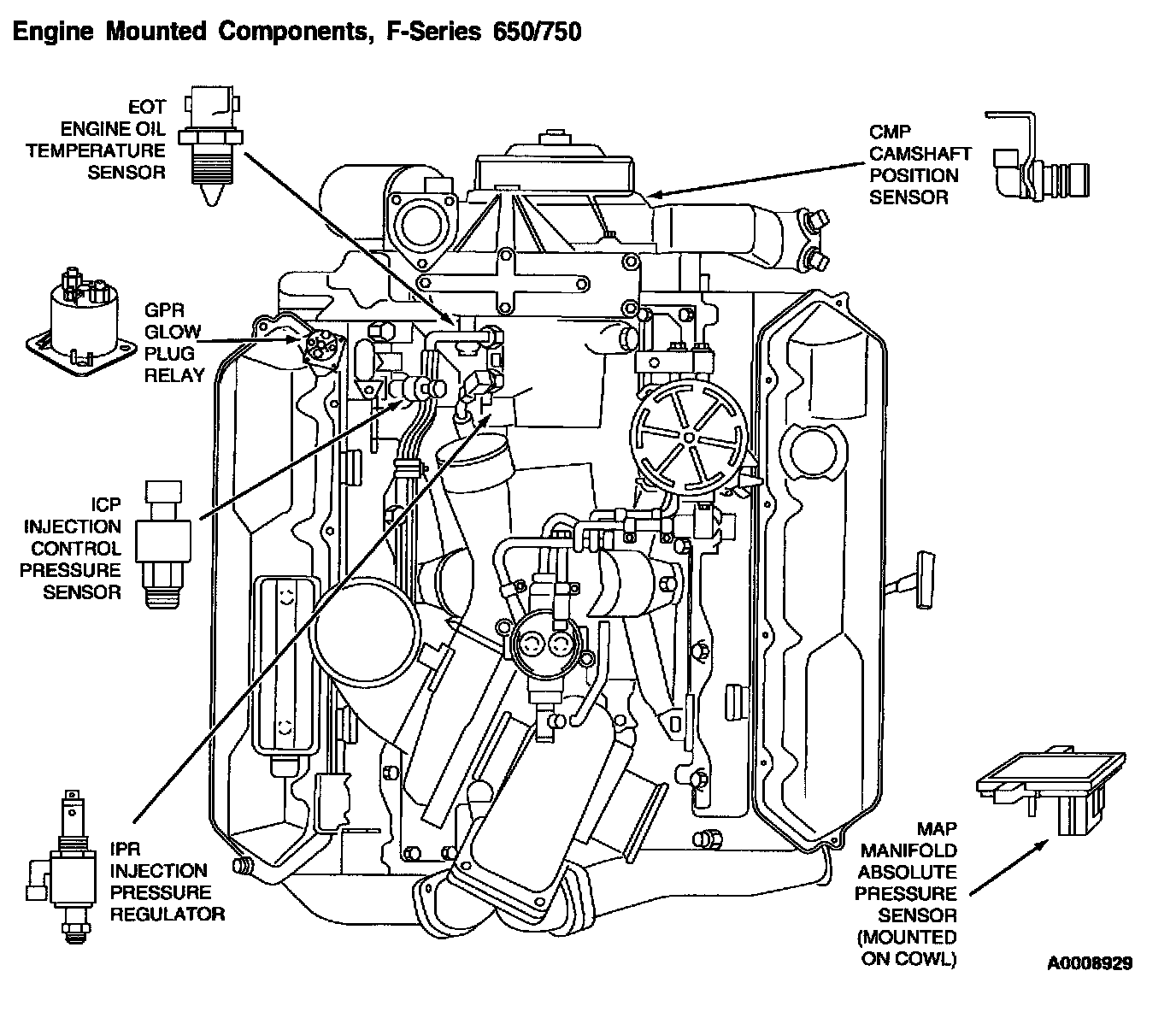 Engine Mounted Components, F-Series 650/750

EOT
ENGINE OIL
TEMPERATURE
SENSOR

CMP
CAMSHAFT
POSITION
SENSOR

GPR
GLOW
PLUG
RELAY

ICP
INJECTION
CONTROL
PRESSURE
SENSOR

IPR
INJECTION
PRESSURE
REGULATOR

MAP
MANIFOLD
ABSOLUTE
PRESSURE
SENSOR
(MOUNTED
ON COWL)

A0008929