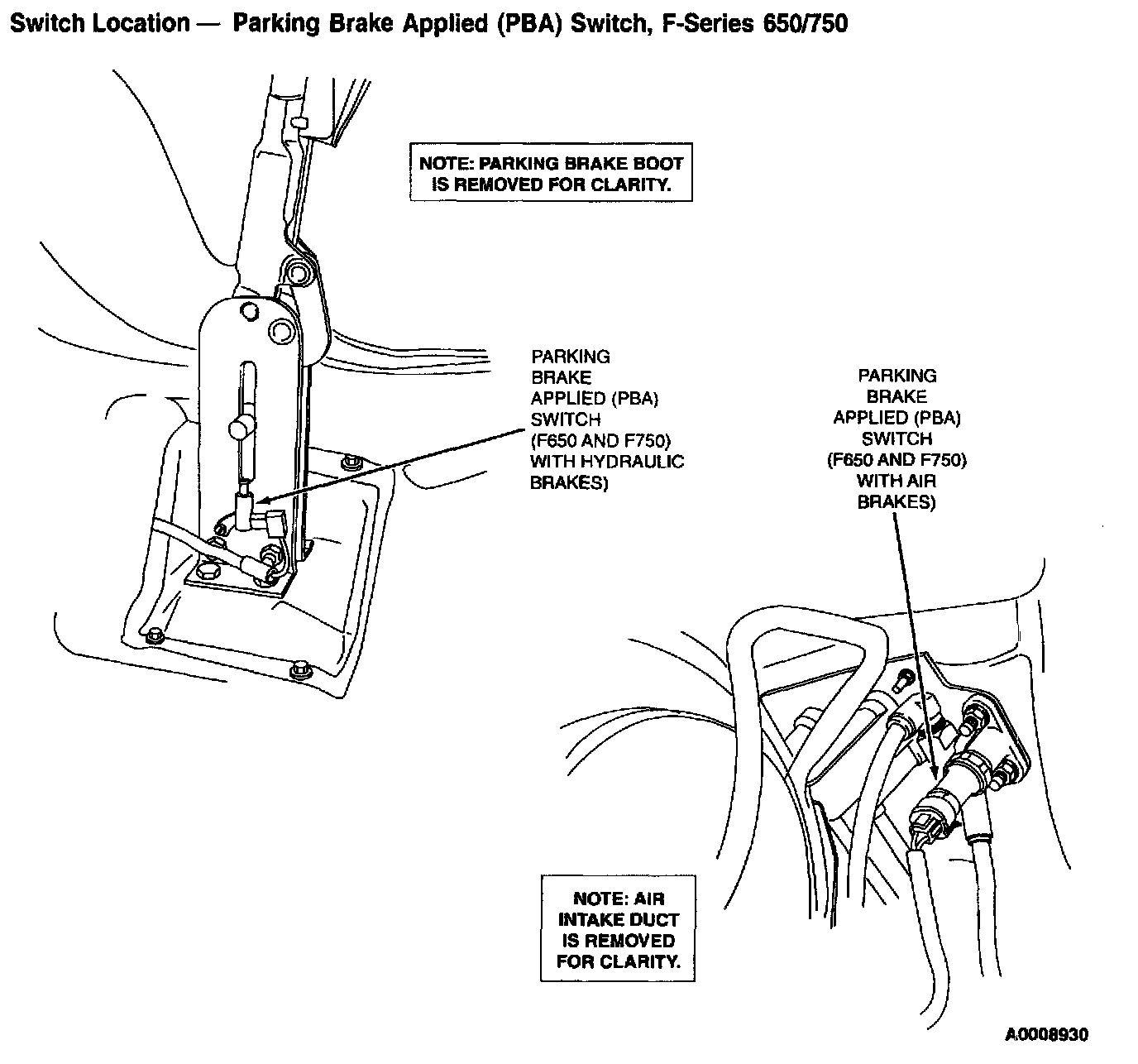 Switch Location — Parking Brake Applied (PBA) Switch, F-Series 650/750

NOTE: PARKING BRAKE BOOT IS REMOVED FOR CLARITY.

PARKING BRAKE APPLIED (PBA) SWITCH (F650 AND F750) WITH HYDRAULIC BRAKES)

PARKING BRAKE APPLIED (PBA) SWITCH (F650 AND F750) WITH AIR BRAKES)

NOTE: AIR INTAKE DUCT IS REMOVED FOR CLARITY.

A0008930