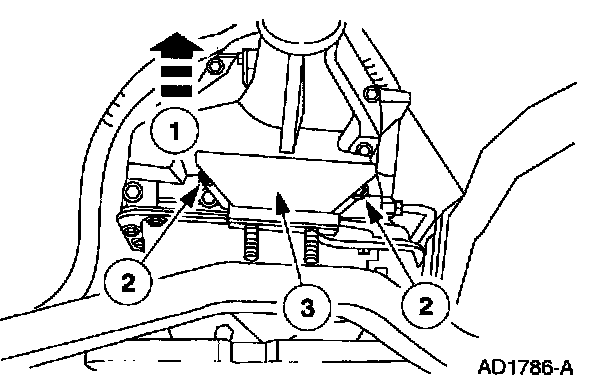 1
2
3
2
AD1786-A