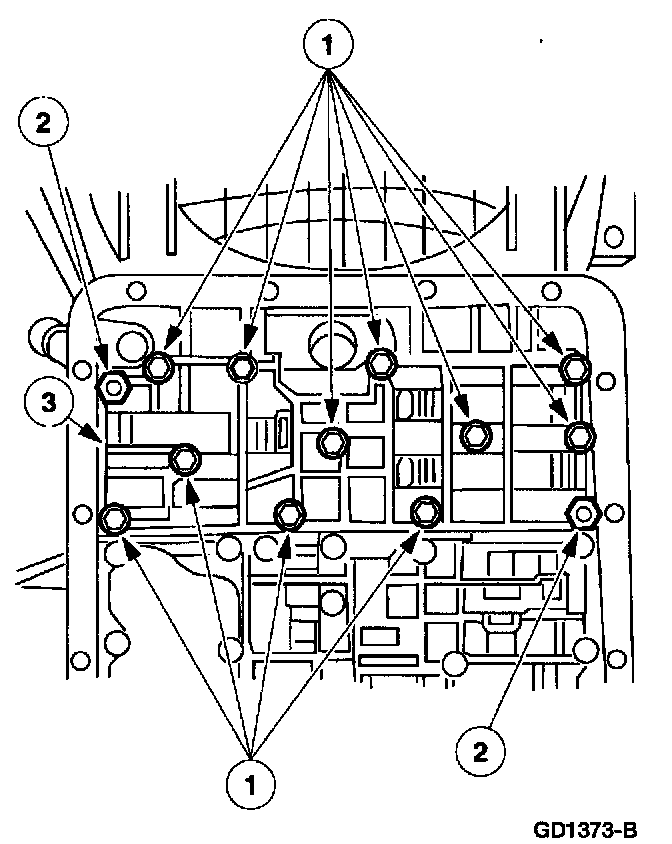 1
2
3
1
2
GD1373-B