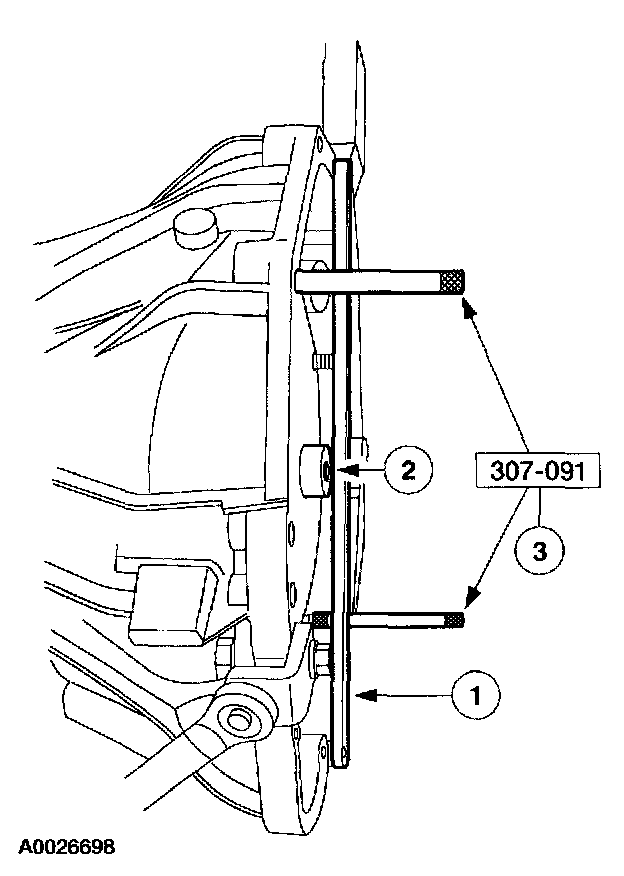 2

307-091

3

1

A0026698