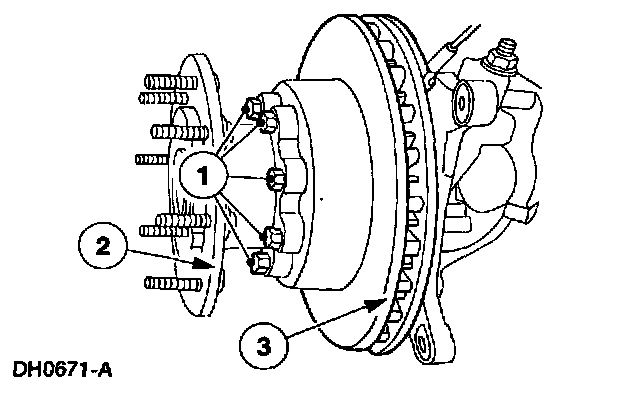 1
2
3
DH0671-A