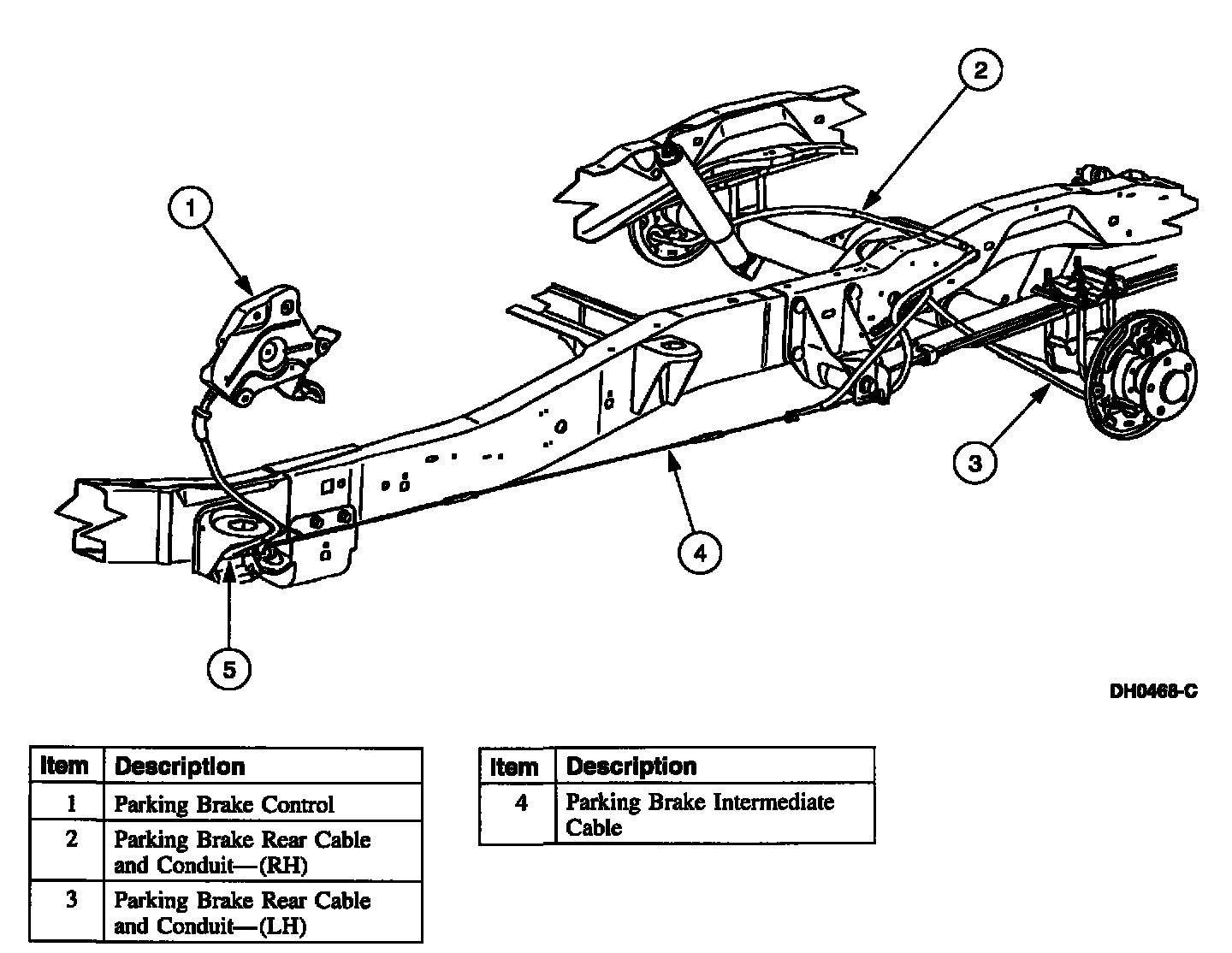 2

1

3

4

5

DH0468-C

| Item | Description |
|---|---|
| 1 | Parking Brake Control |
| 2 | Parking Brake Rear Cable and Conduit—(RH) |
| 3 | Parking Brake Rear Cable and Conduit—(LH) |

| Item | Description |
|---|---|
| 4 | Parking Brake Intermediate Cable |