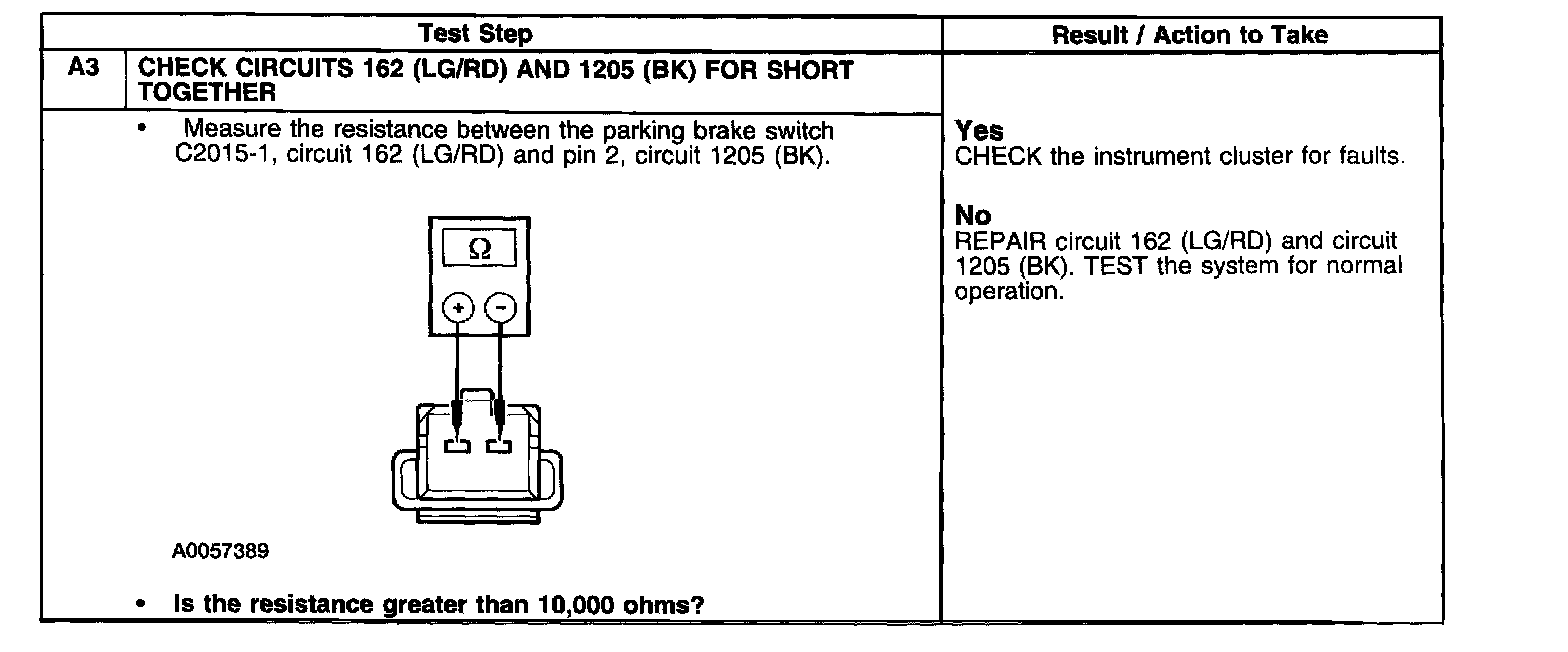 | Test Step | | Result / Action to Take |
|---|---|---|
| A3 | CHECK CIRCUITS 162 (LG/RD) AND 1205 (BK) FOR SHORT TOGETHER | |
| | • Measure the resistance between the parking brake switch C2015-1, circuit 162 (LG/RD) and pin 2, circuit 1205 (BK). Ω + − A0057389 • Is the resistance greater than 10,000 ohms? | Yes CHECK the instrument cluster for faults. No REPAIR circuit 162 (LG/RD) and circuit 1205 (BK). TEST the system for normal operation. |