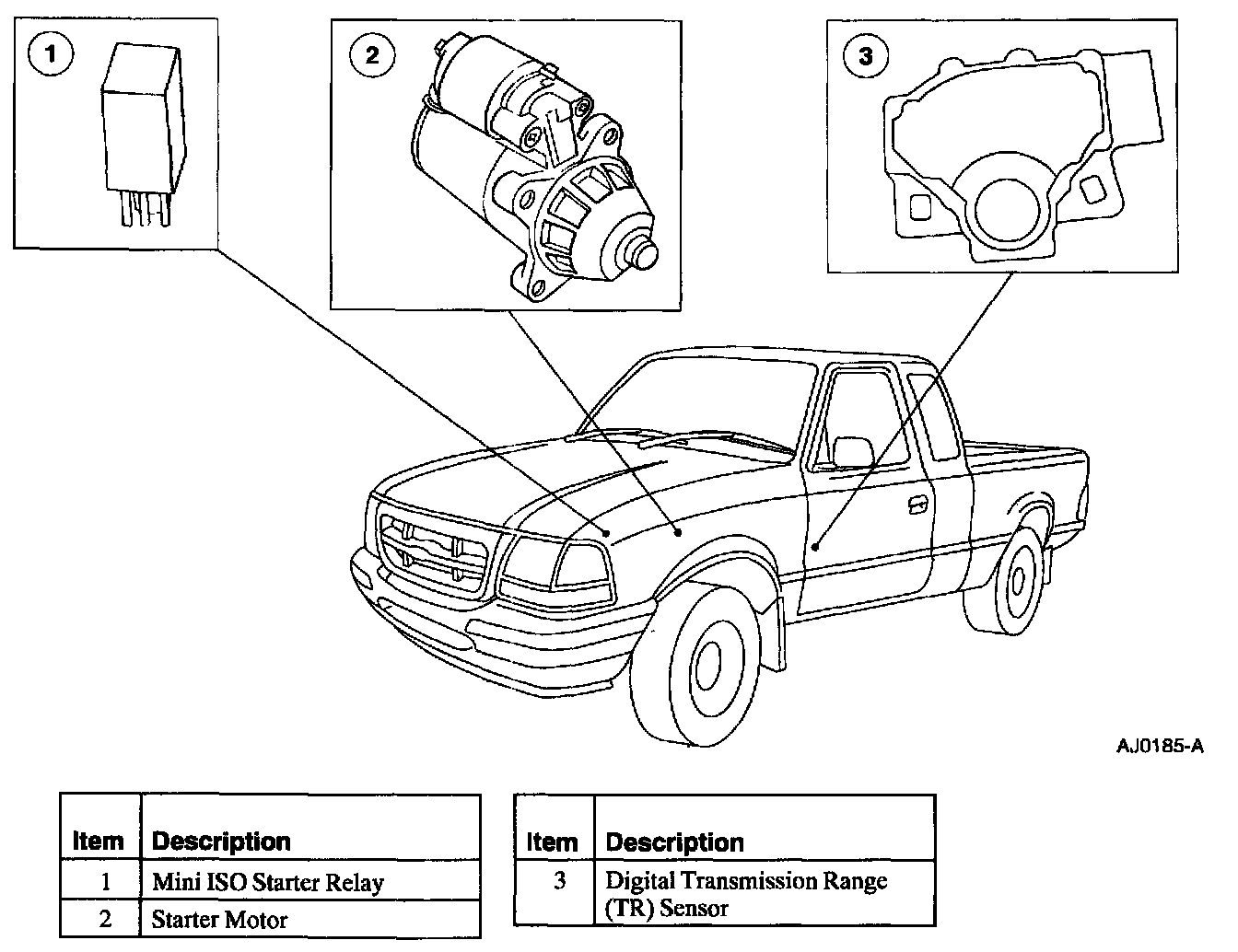 1

2

3

AJ0185-A

| Item | Description |
|---|---|
| 1 | Mini ISO Starter Relay |
| 2 | Starter Motor |

| Item | Description |
|---|---|
| 3 | Digital Transmission Range (TR) Sensor |