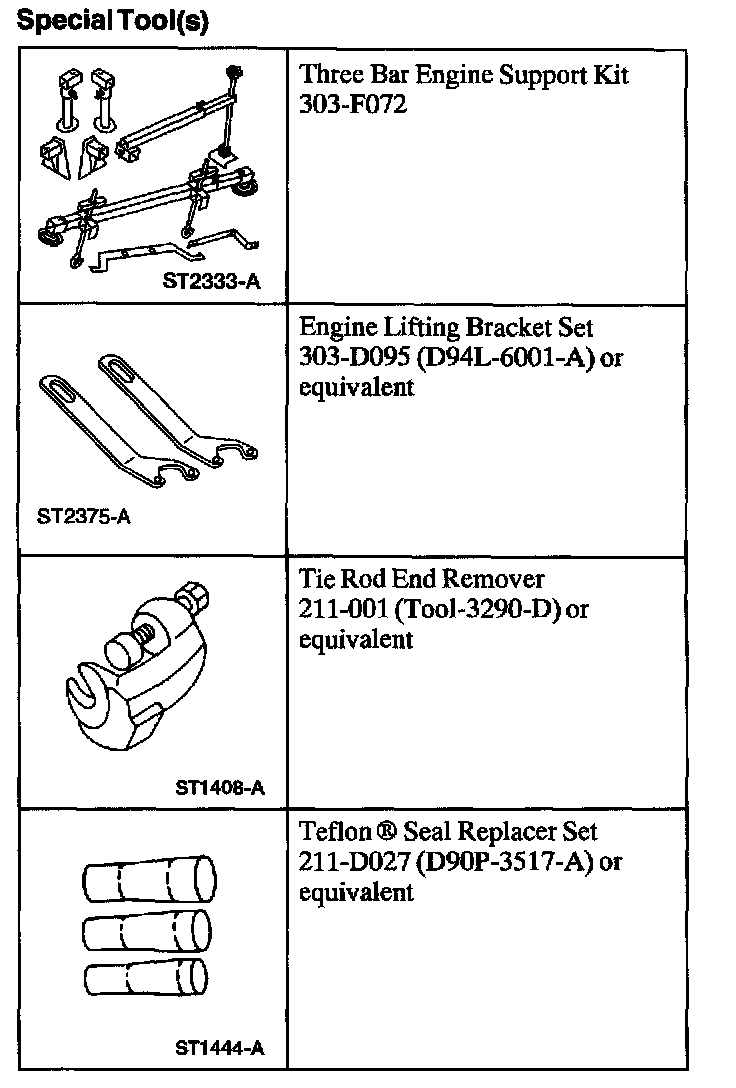 Special Tool(s)

| | |
|---|---|
| ST2333-A | Three Bar Engine Support Kit 303-F072 |
| ST2375-A | Engine Lifting Bracket Set 303-D095 (D94L-6001-A) or equivalent |
| ST1408-A | Tie Rod End Remover 211-001 (Tool-3290-D) or equivalent |
| ST1444-A | Teflon ® Seal Replacer Set 211-D027 (D90P-3517-A) or equivalent |