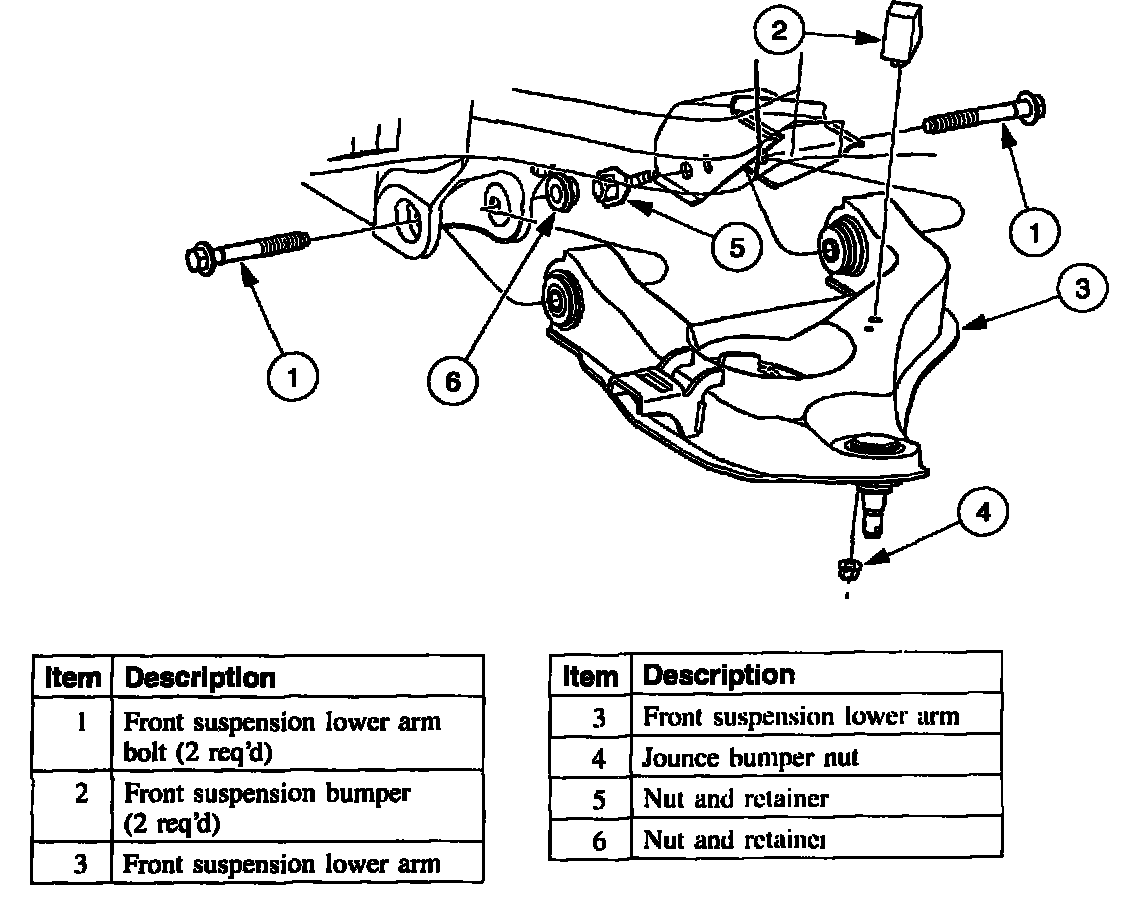 2

1

5

3

1

6

4

| Item | Description |
|---|---|
| 1 | Front suspension lower arm bolt (2 req'd) |
| 2 | Front suspension bumper (2 req'd) |
| 3 | Front suspension lower arm |

| Item | Description |
|---|---|
| 3 | Front suspension lower arm |
| 4 | Jounce bumper nut |
| 5 | Nut and retainer |
| 6 | Nut and retainer |