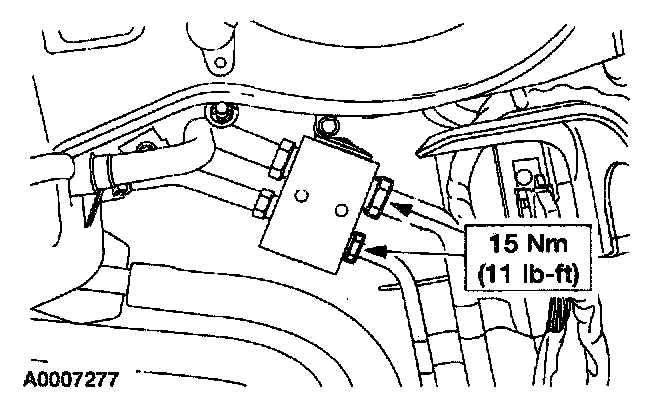 15 Nm
(11 lb-ft)

A0007277