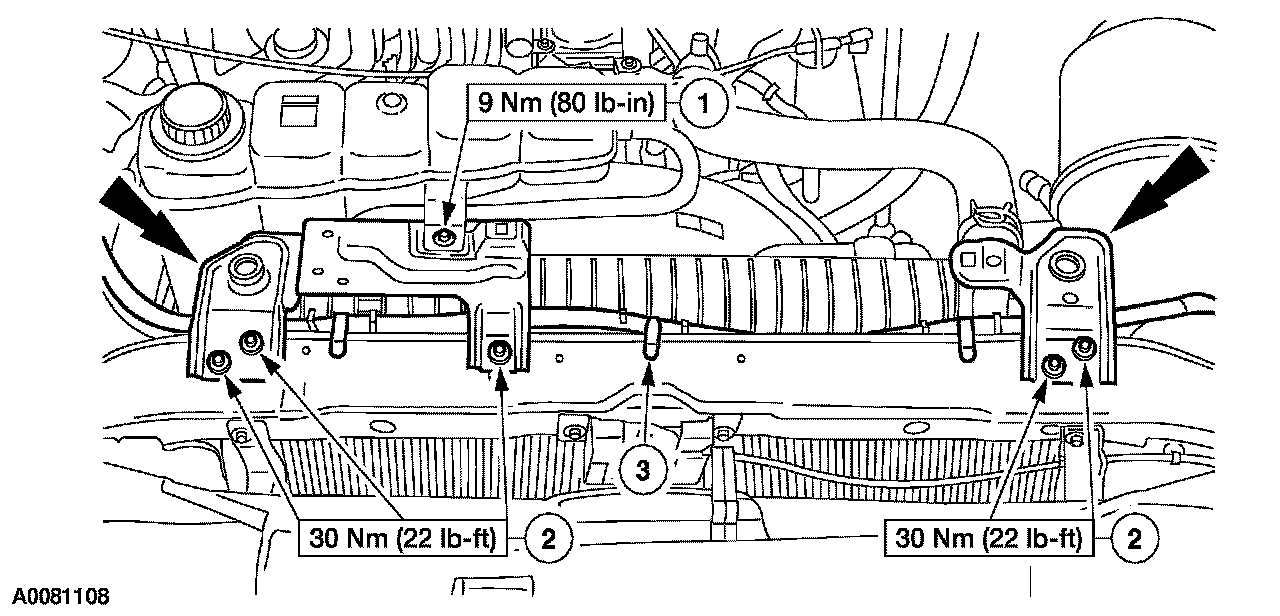 9 Nm (80 lb-in)
1
3
30 Nm (22 lb-ft)
2
30 Nm (22 lb-ft)
2
A0081108