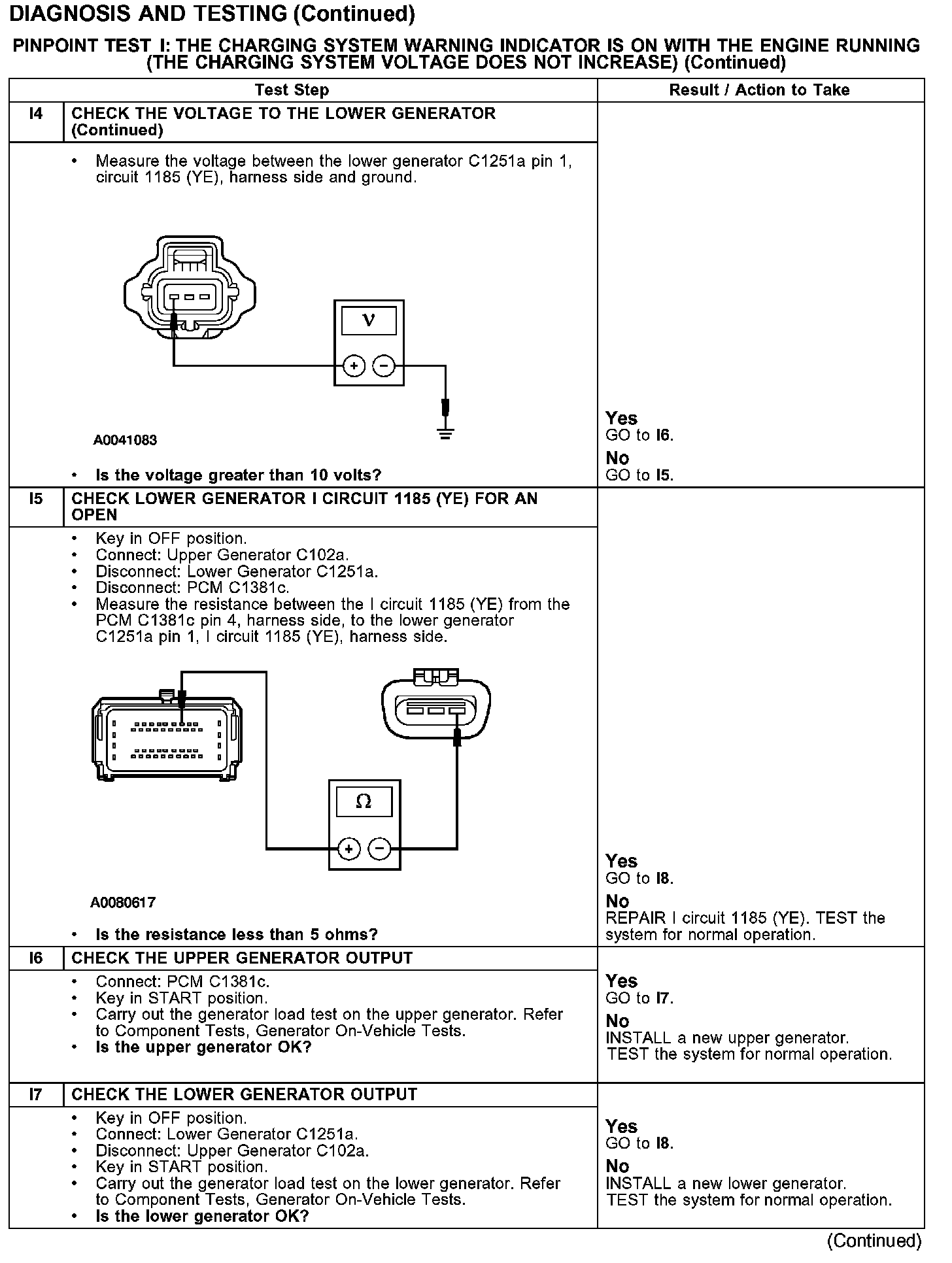 DIAGNOSIS AND TESTING (Continued)

PINPOINT TEST I: THE CHARGING SYSTEM WARNING INDICATOR IS ON WITH THE ENGINE RUNNING (THE CHARGING SYSTEM VOLTAGE DOES NOT INCREASE) (Continued)

| | Test Step | Result / Action to Take |
|---|---|---|
| I4 | CHECK THE VOLTAGE TO THE LOWER GENERATOR (Continued) | |
| | • Measure the voltage between the lower generator C1251a pin 1, circuit 1185 (YE), harness side and ground. V + − A0041083 • Is the voltage greater than 10 volts? | Yes GO to I6. No GO to I5. |
| I5 | CHECK LOWER GENERATOR I CIRCUIT 1185 (YE) FOR AN OPEN | |
| | • Key in OFF position. • Connect: Upper Generator C102a. • Disconnect: Lower Generator C1251a. • Disconnect: PCM C1381c. • Measure the resistance between the I circuit 1185 (YE) from the PCM C1381c pin 4, harness side, to the lower generator C1251a pin 1, I circuit 1185 (YE), harness side. Ω + − A0080617 • Is the resistance less than 5 ohms? | Yes GO to I8. No REPAIR I circuit 1185 (YE). TEST the system for normal operation. |
| I6 | CHECK THE UPPER GENERATOR OUTPUT | |
| | • Connect: PCM C1381c. • Key in START position. • Carry out the generator load test on the upper generator. Refer to Component Tests, Generator On-Vehicle Tests. • Is the upper generator OK? | Yes GO to I7. No INSTALL a new upper generator. TEST the system for normal operation. |
| I7 | CHECK THE LOWER GENERATOR OUTPUT | |
| | • Key in OFF position. • Connect: Lower Generator C1251a. • Disconnect: Upper Generator C102a. • Key in START position. • Carry out the generator load test on the lower generator. Refer to Component Tests, Generator On-Vehicle Tests. • Is the lower generator OK? | Yes GO to I8. No INSTALL a new lower generator. TEST the system for normal operation. |

(Continued)