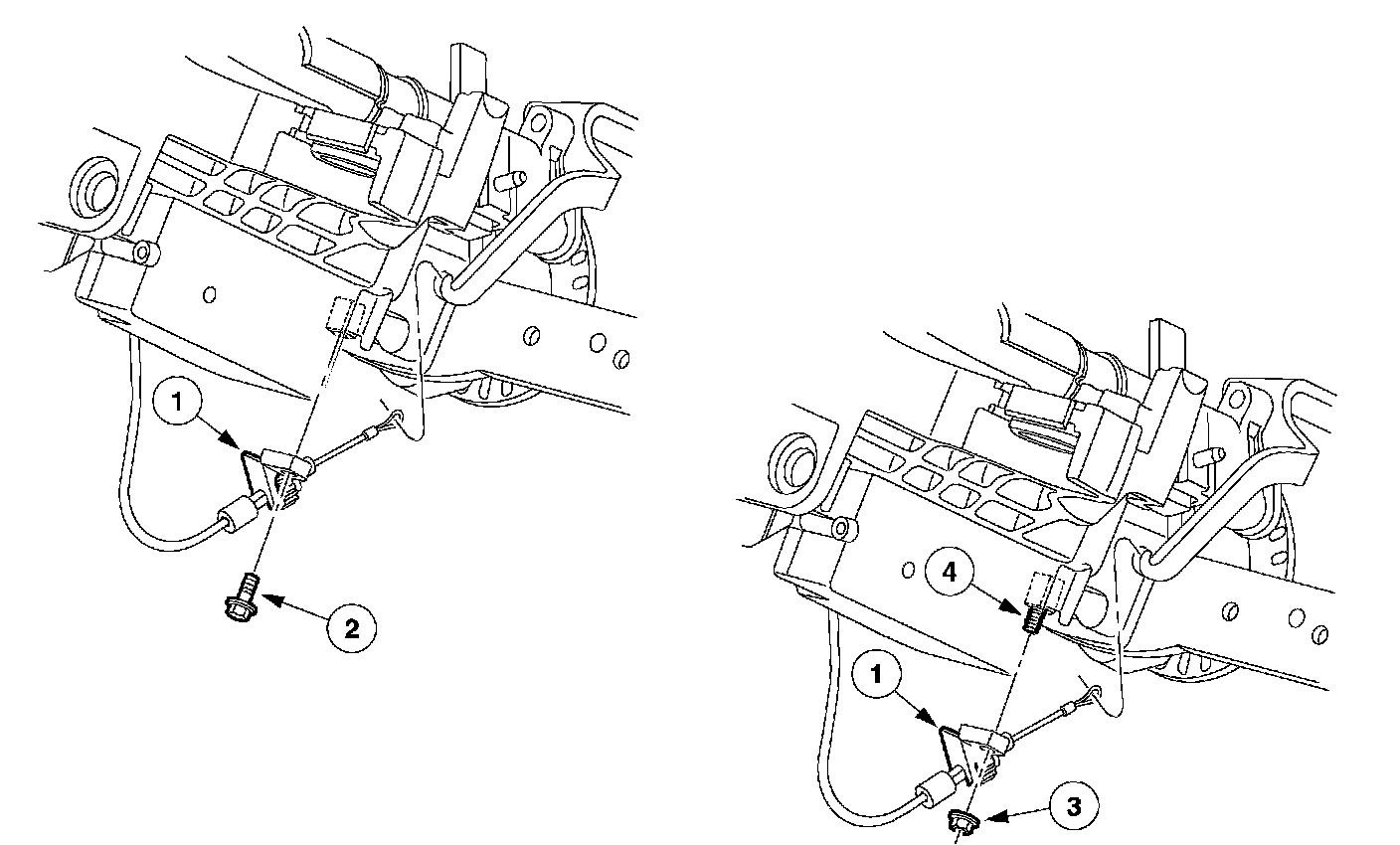 1
2
4
1
3